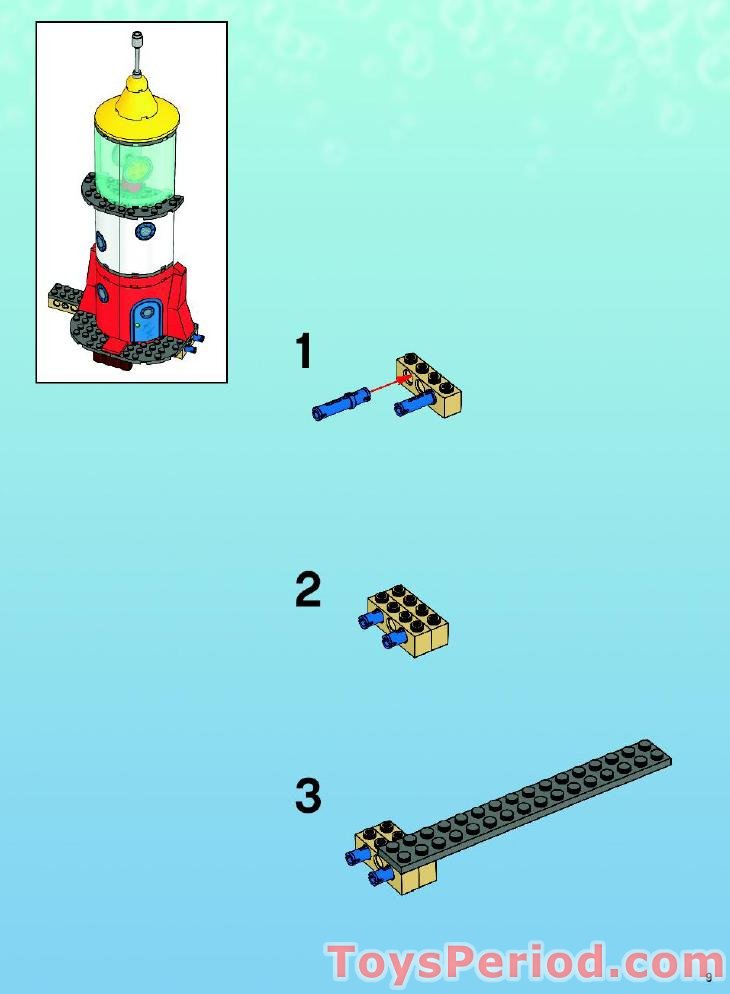 1

2

3

ToysPeriod.com

9