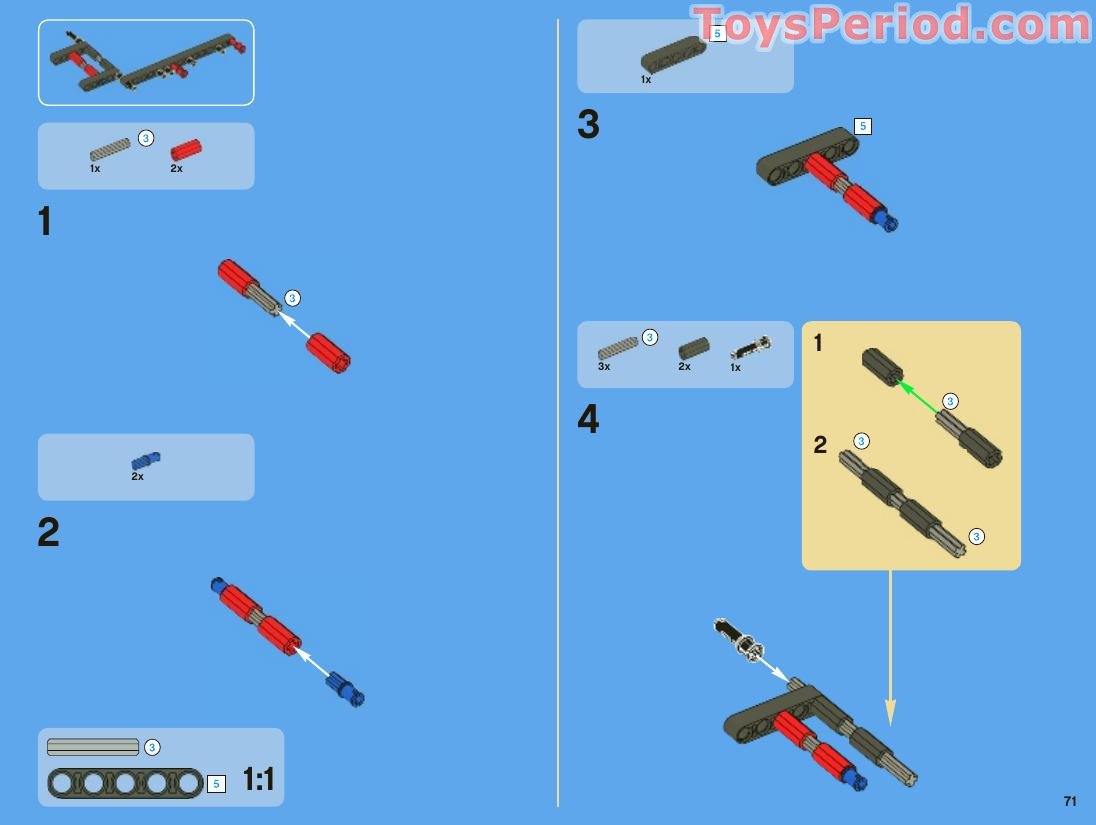 ToysPeriod.com

3
1x 2x

1

3

2x

2

3
5
1:1

5
1x

3

5

3
3x 2x 1x

4

1
3

2
3
3

71