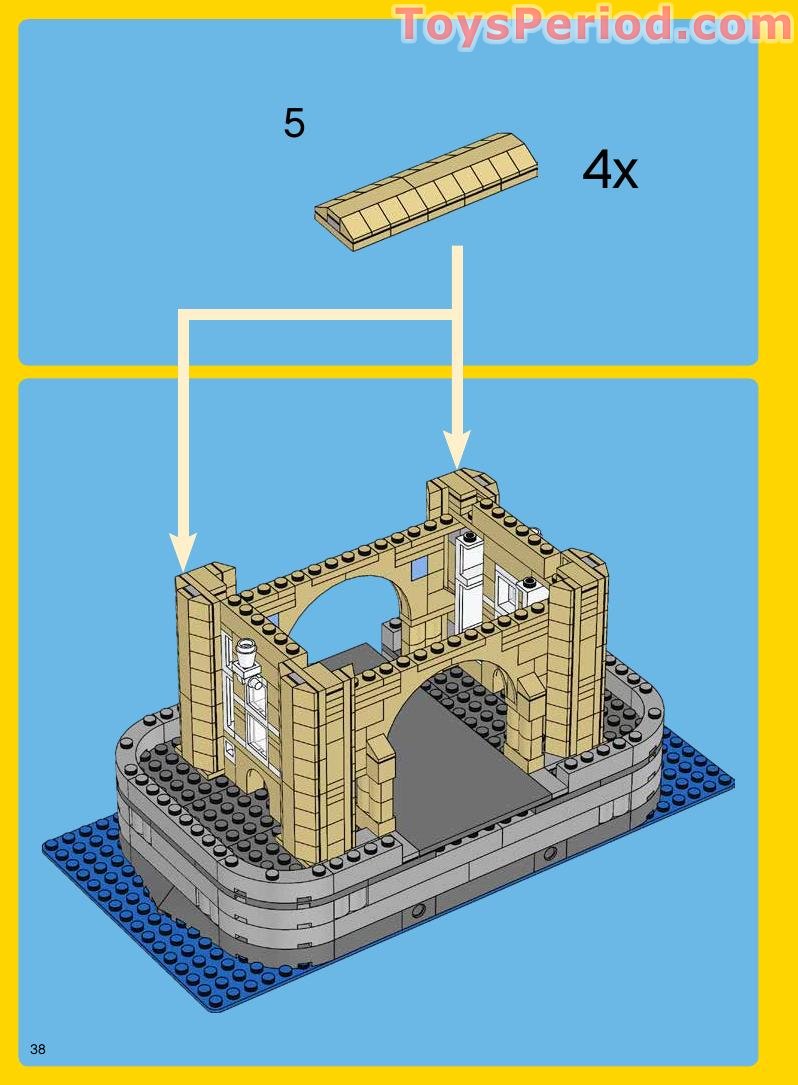 ToysPeriod.com

5

4x

38