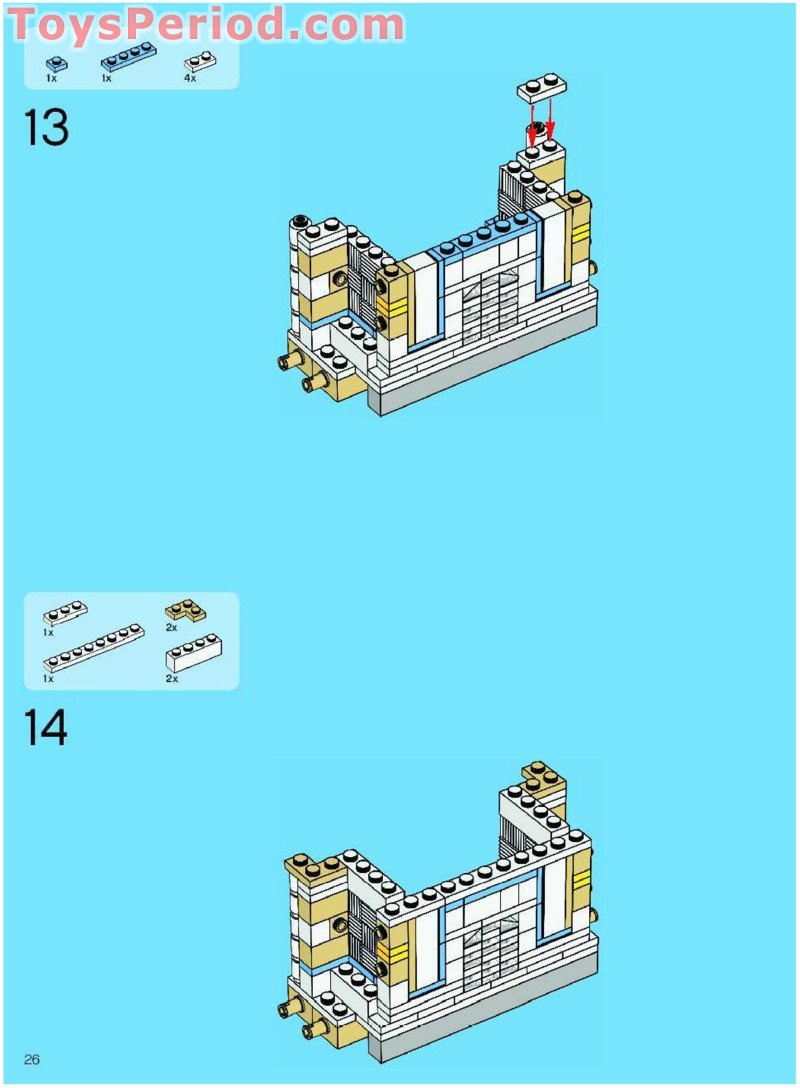 ToysPeriod.com

1x 1x 4x

13

1x 2x
1x 2x

14

26