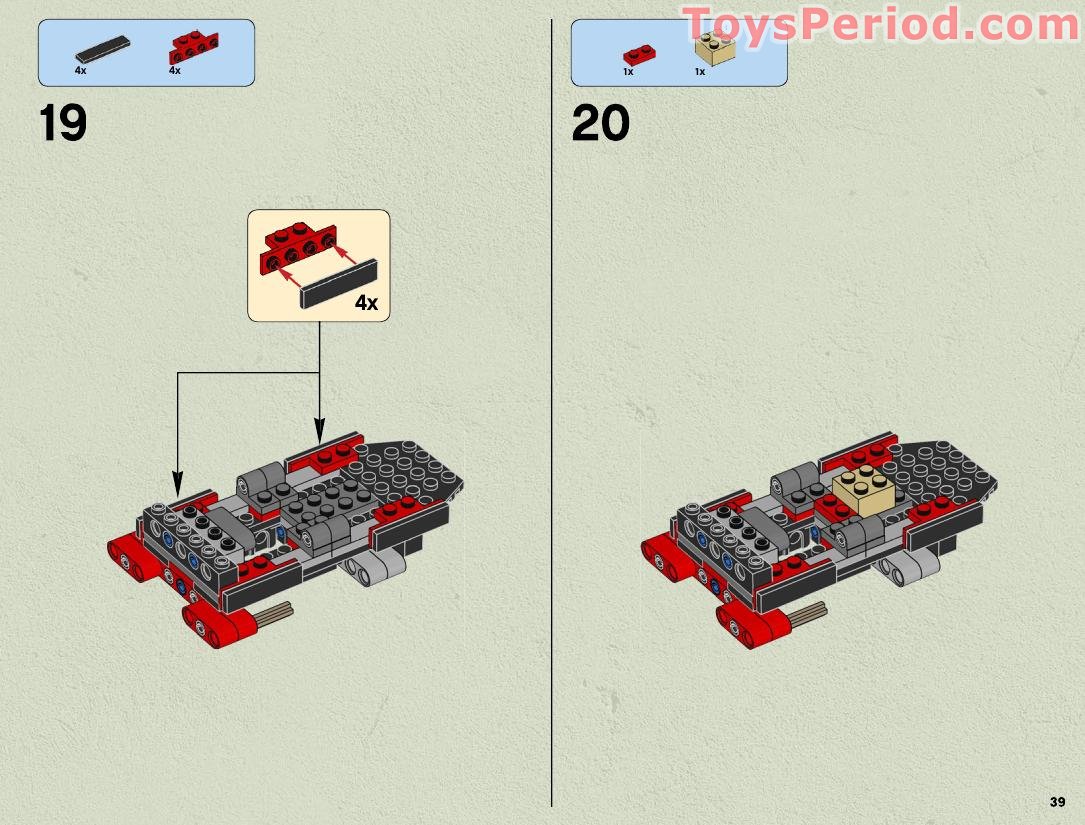 4x 4x

19

4x

ToysPeriod.com

1x 1x

20

39