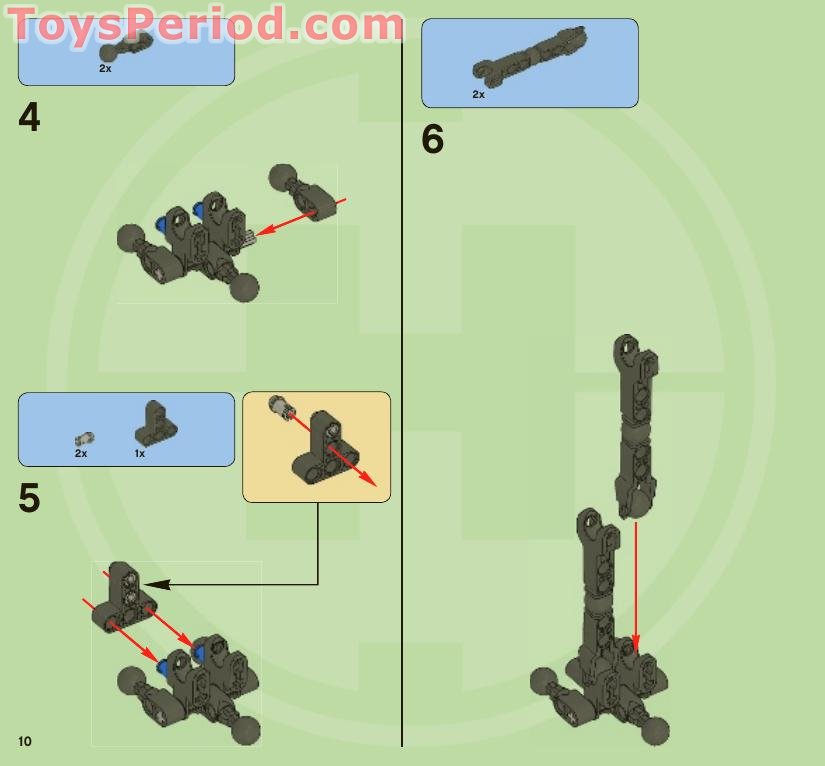 ToysPeriod.com

2x

4

2x 1x

5

10

2x

6