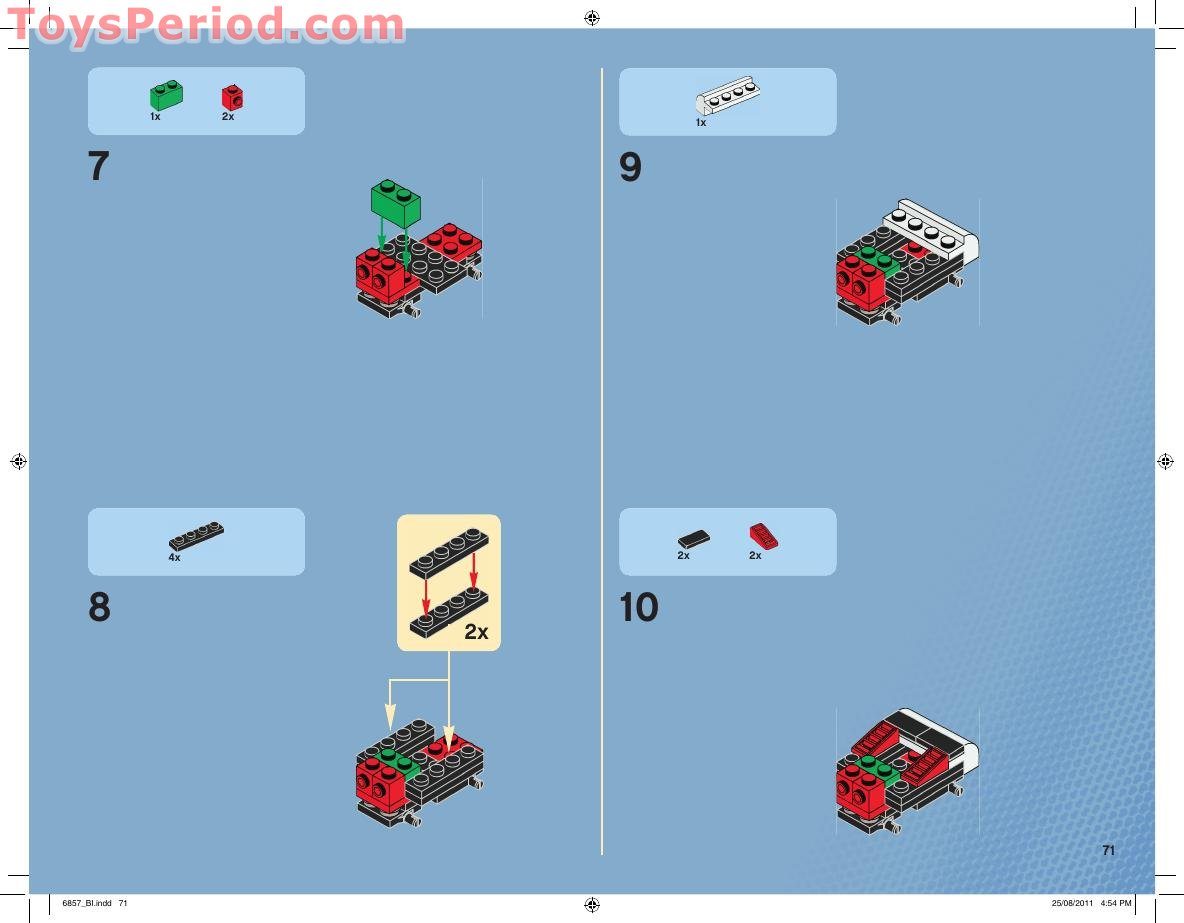 ToysPeriod.com

1x 2x

7

4x

8

2x

1x

9

2x 2x

10

71

6857_BI.indd 71

25/08/2011 4:54 PM