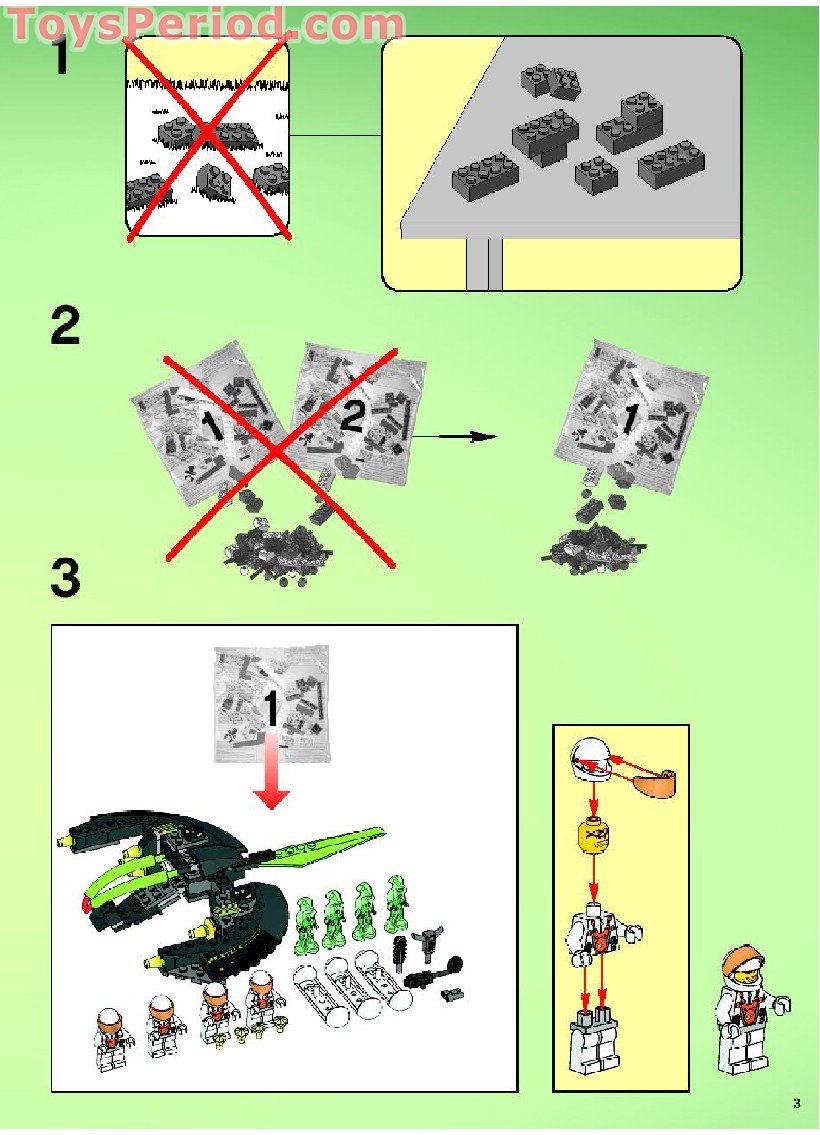 ToysPeriod.com

1

2

1

2

1

3

1

3