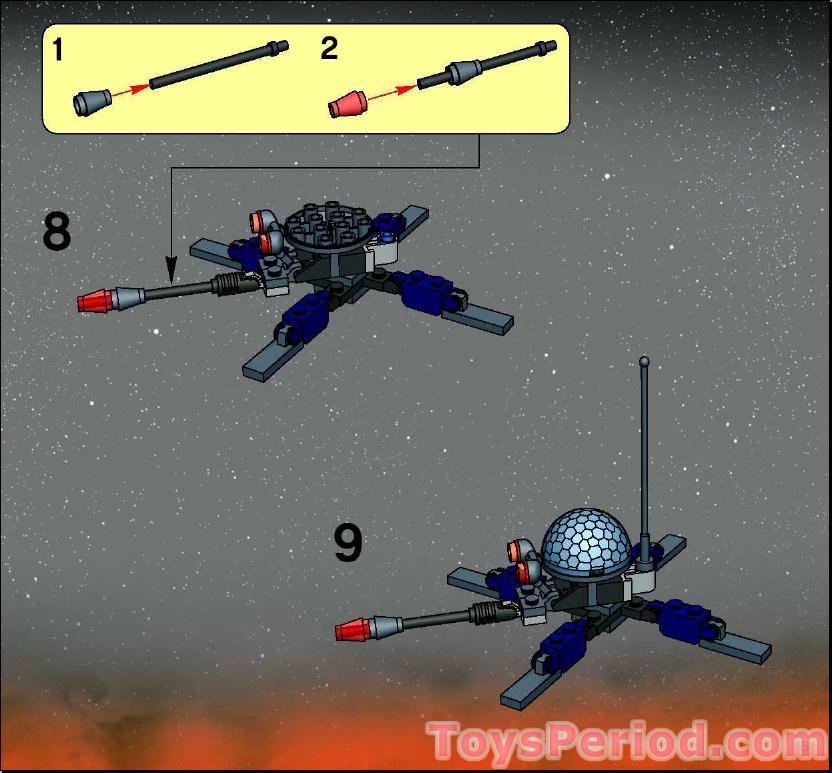 1
2
8
9
ToysPeriod.com