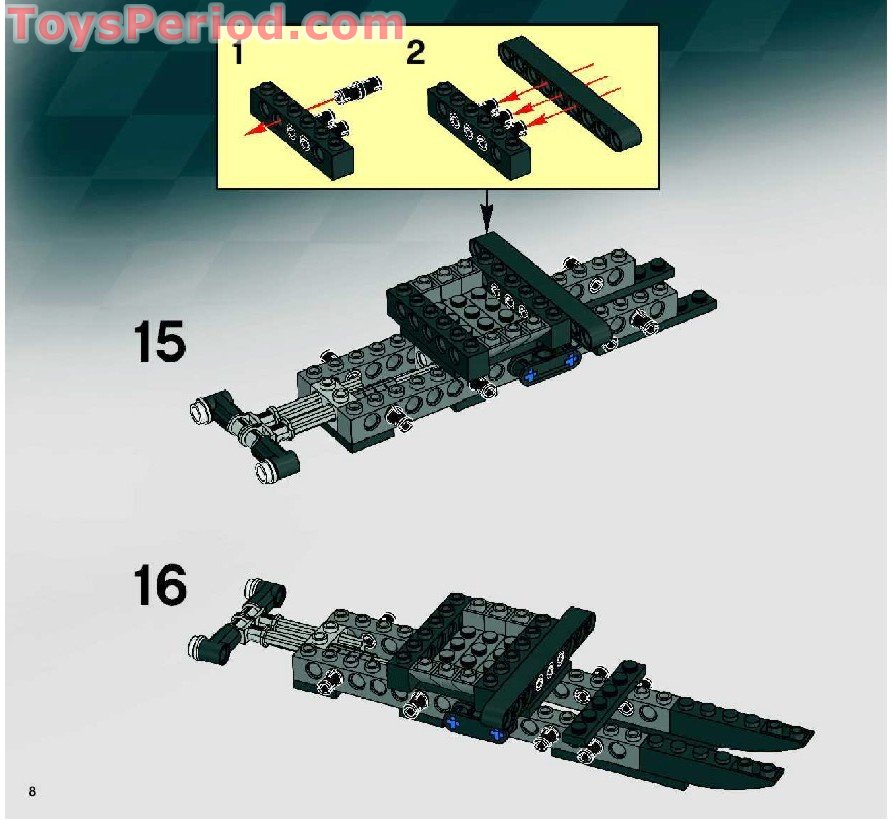 ToysPeriod.com

1

2

15

16

8