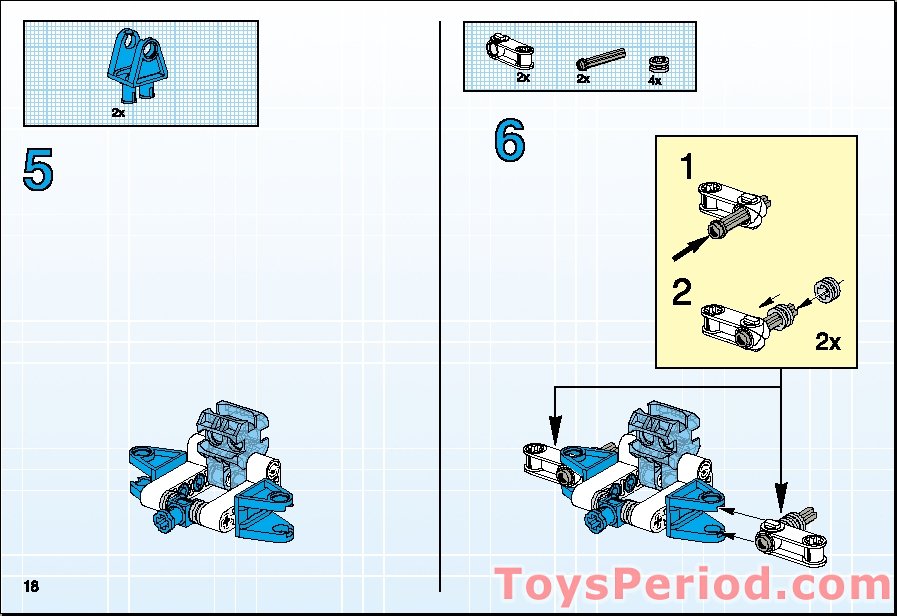 2x

5

18

2x 2x 4x

6

1

2

2x

ToysPeriod.com