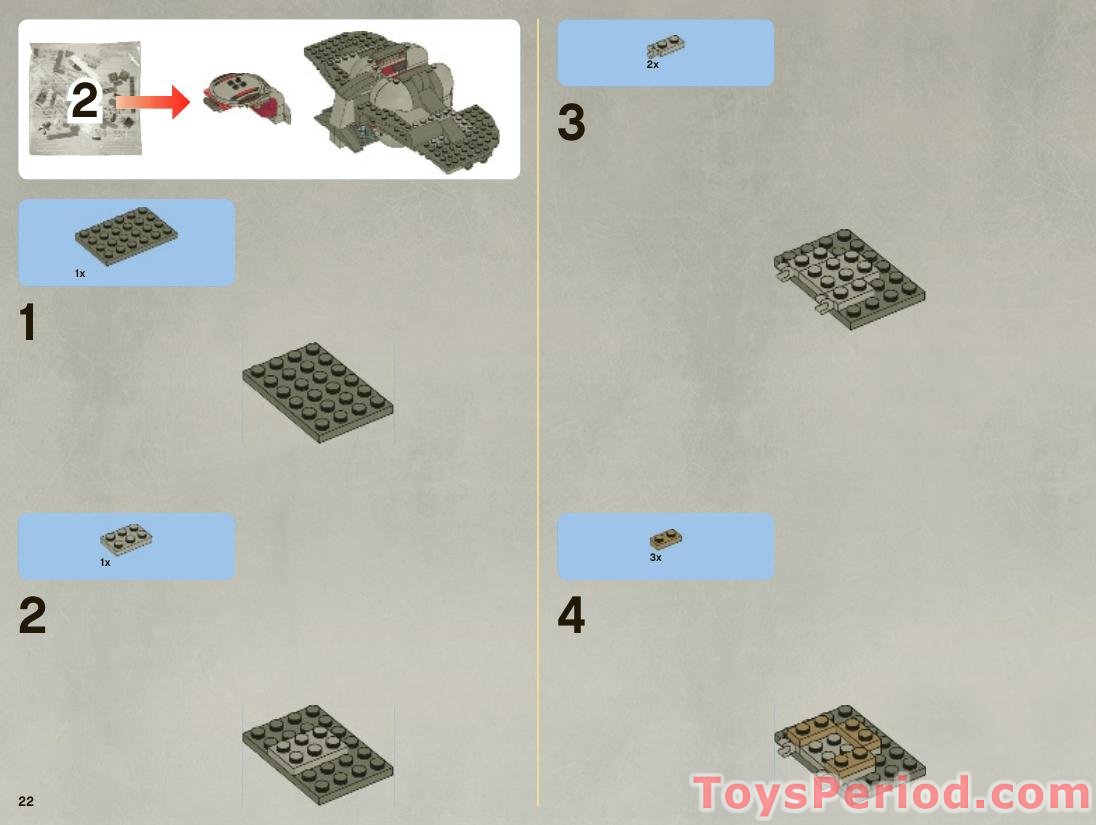 2

1x

1

1x

2

22

2x

3

3x

4

ToysPeriod.com