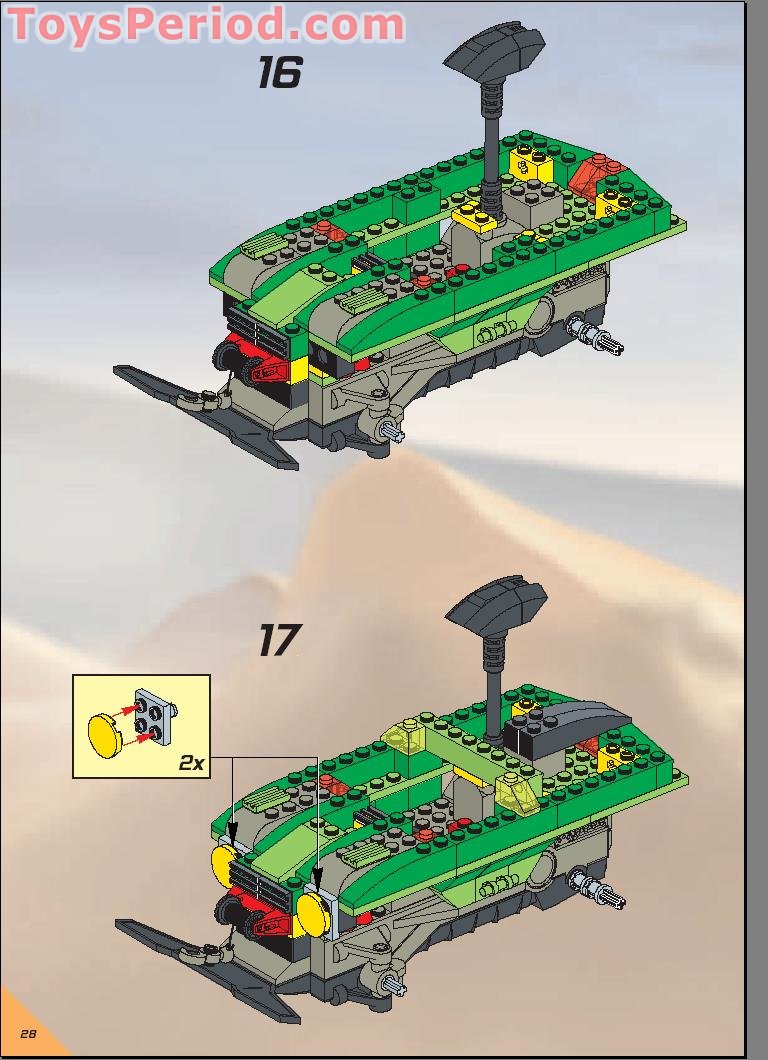 ToysPeriod.com

16

17

2x

28