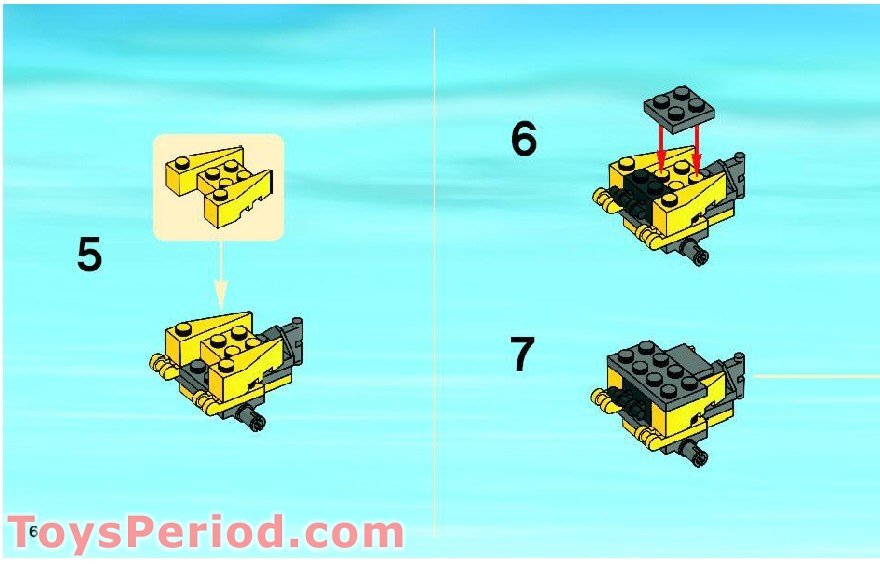 5

6

7

6

ToysPeriod.com