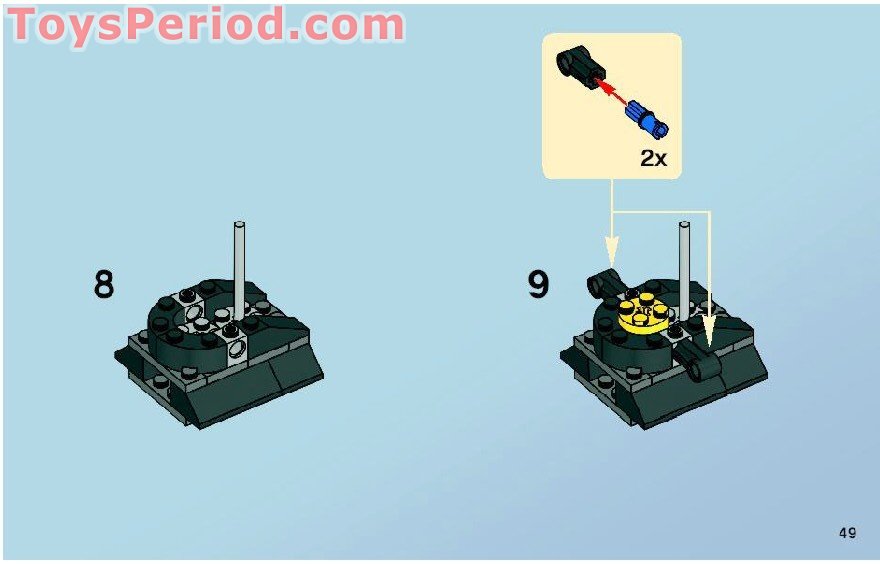 ToysPeriod.com

2x

8

9

49