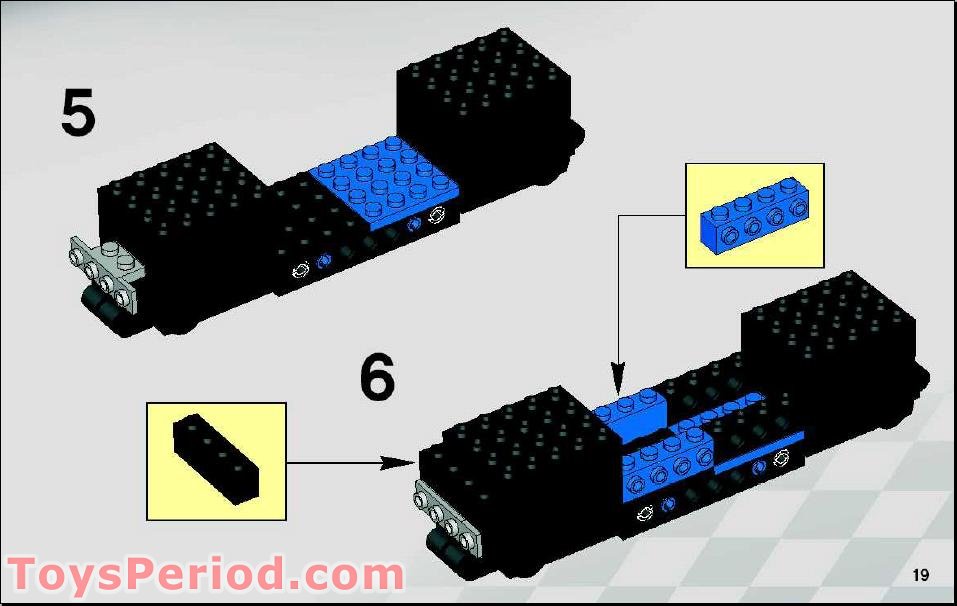 5

6

ToysPeriod.com

19