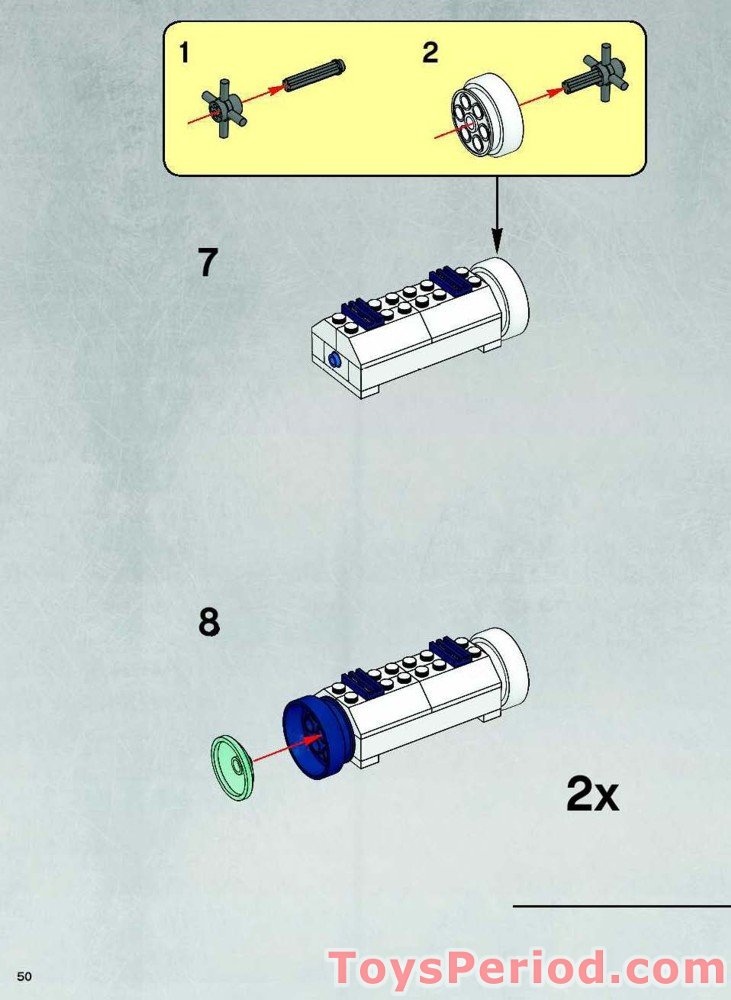 1

2

7

8

2x

50

ToysPeriod.com