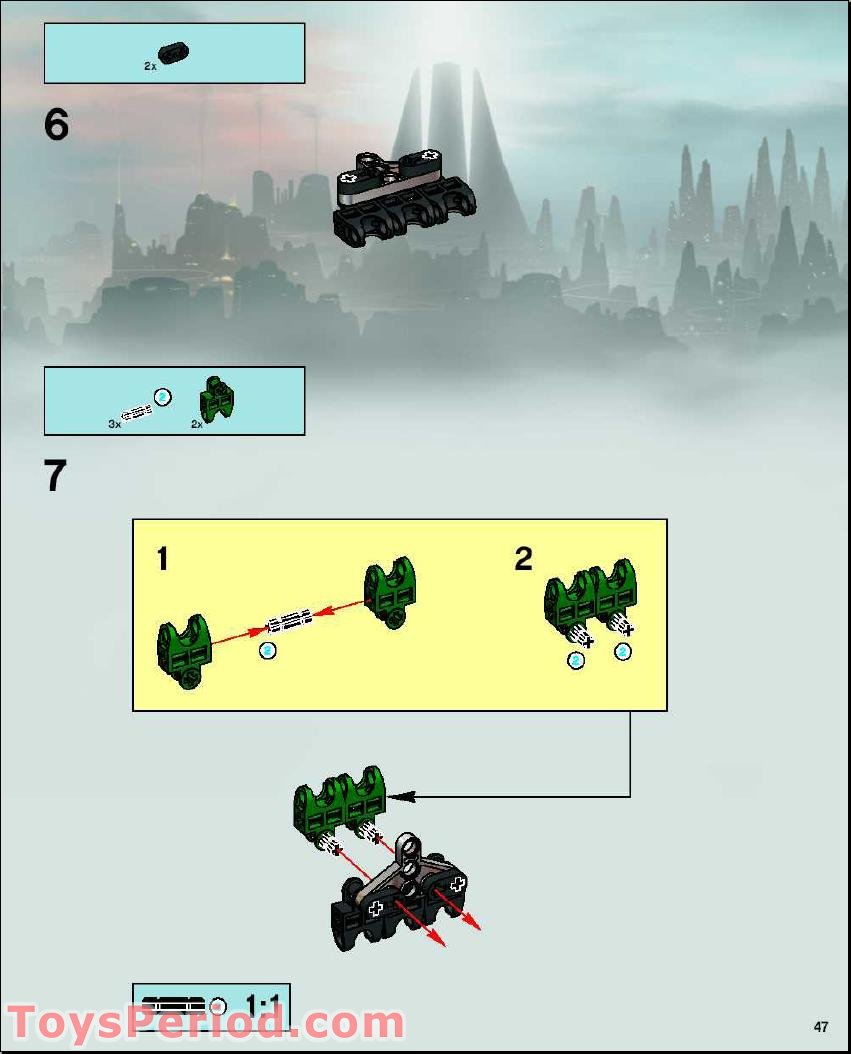 2x

6

3x 2x

7

1

2

1:1

ToysPeriod.com

47