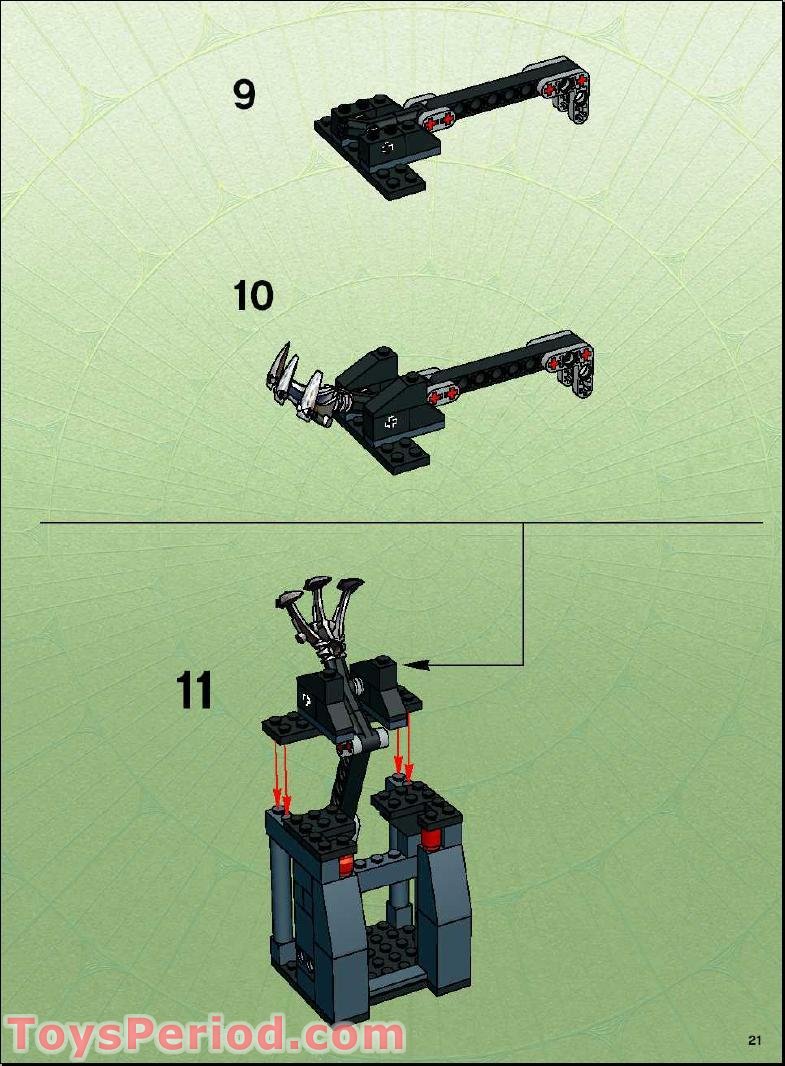 9

10

11

ToysPeriod.com

21