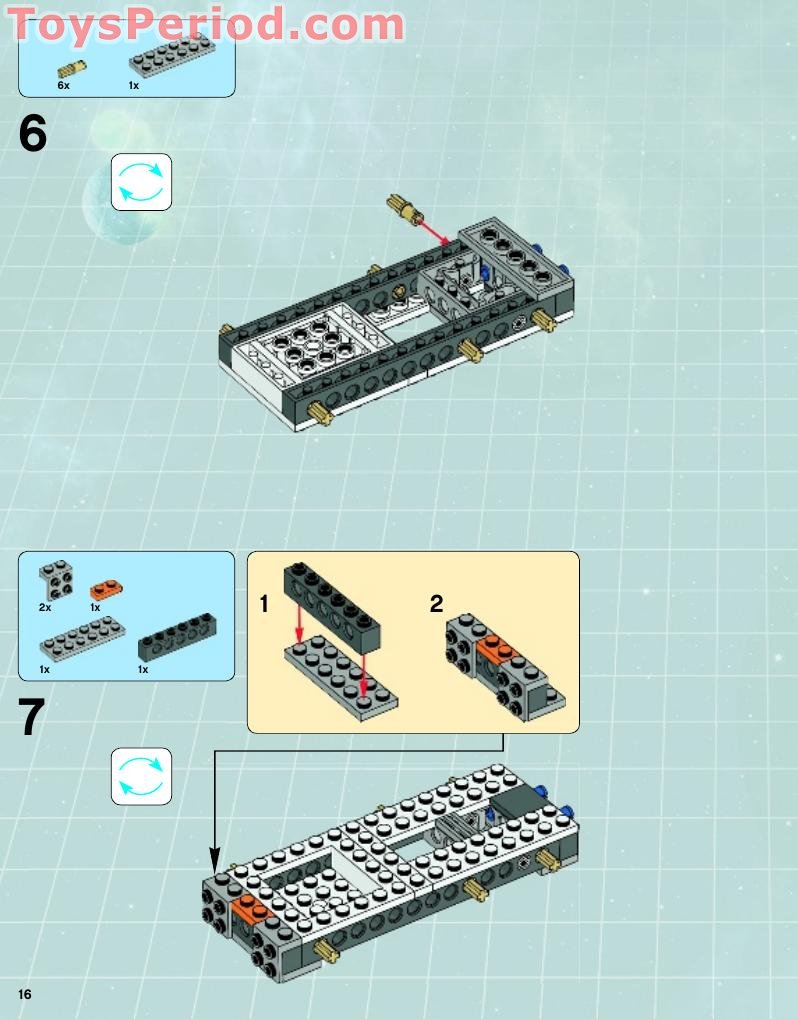 ToysPeriod.com

6x
1x

6

2x
1x
1x
1x

1
2

7

16