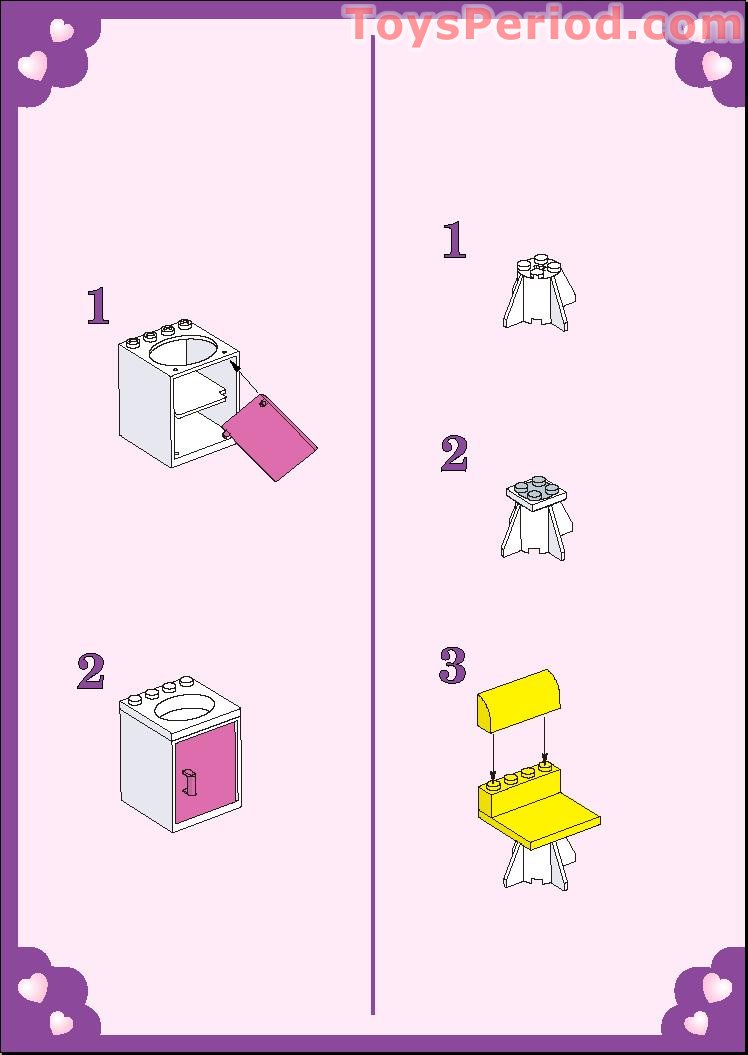 ToysPeriod.com

1

2

1

2

3