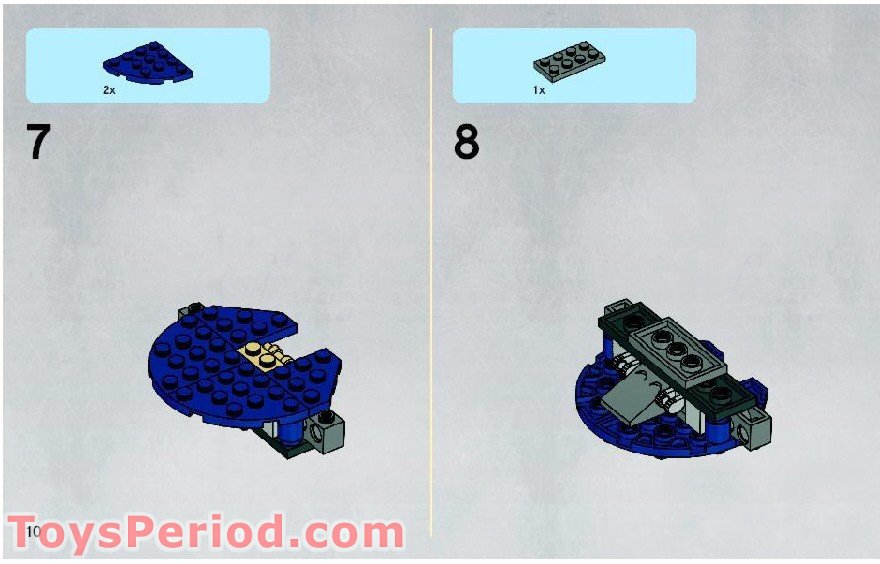 2x

7

1x

8

10

ToysPeriod.com