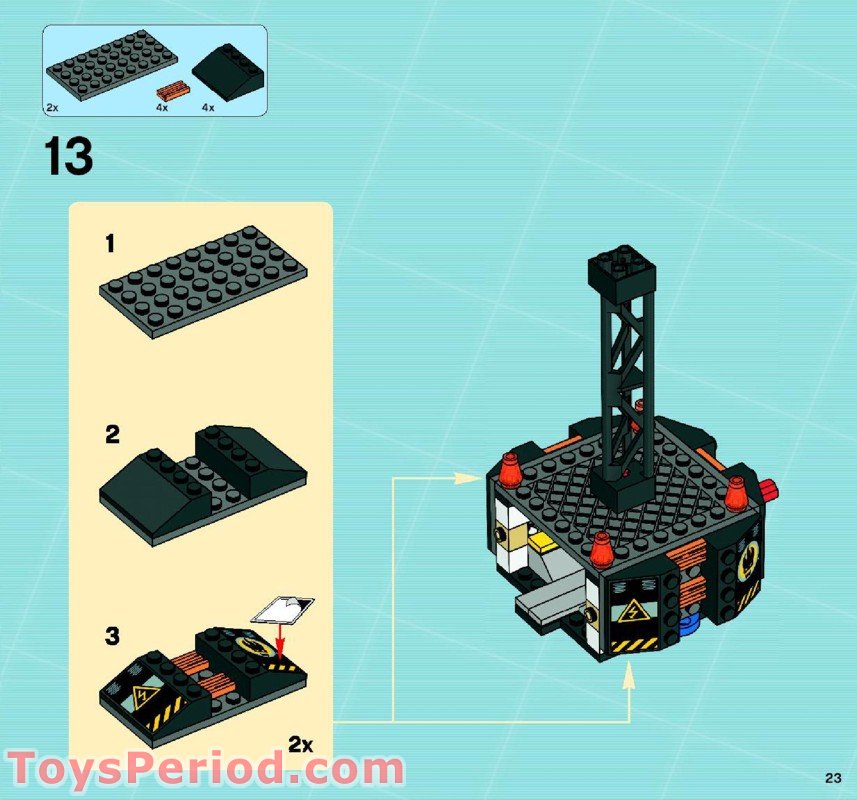 2x 4x 4x

13

1

2

3

2x

ToysPeriod.com

23