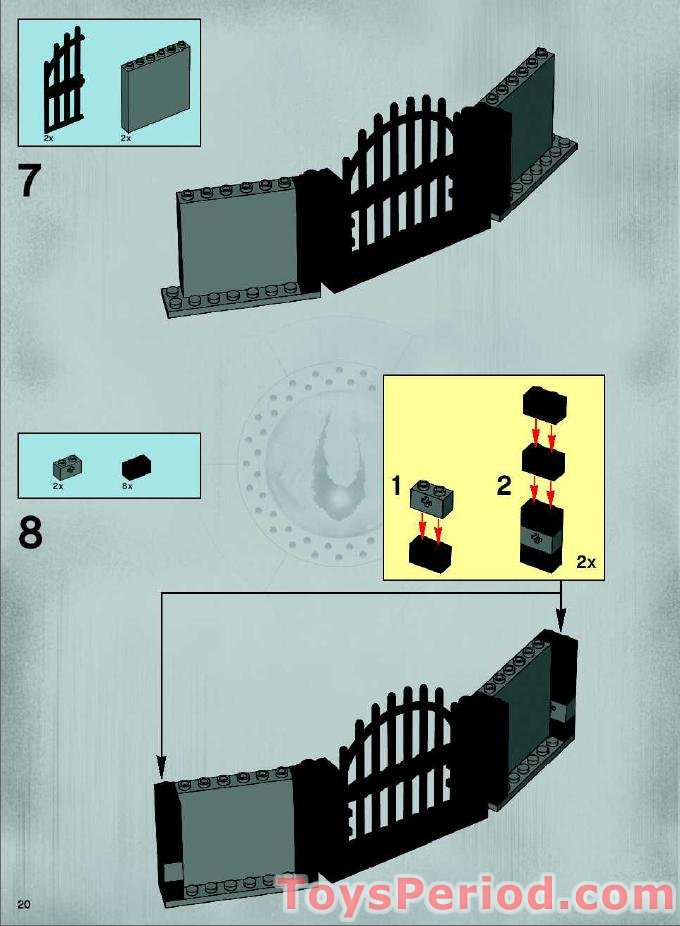 2x 2x

7

2x 8x

8

1

2

2x

20

ToysPeriod.com