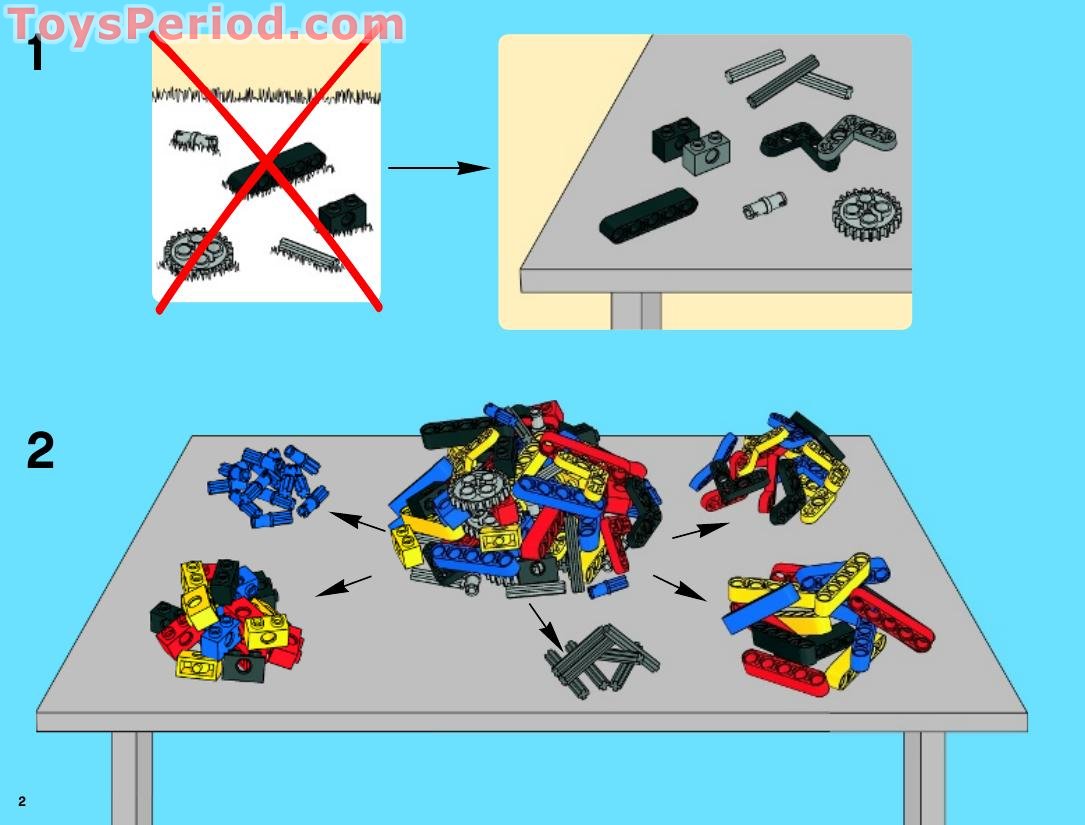 ToysPeriod.com

1

2

2