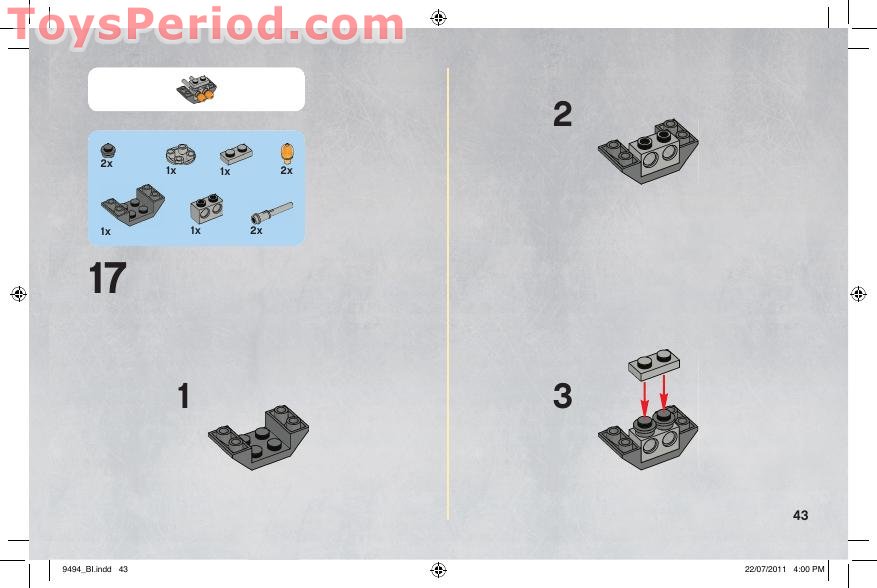 ToysPeriod.com

2x
1x
1x
2x
1x
1x
2x

17

1

2

3

43

9494_BI.indd 43

22/07/2011 4:00 PM