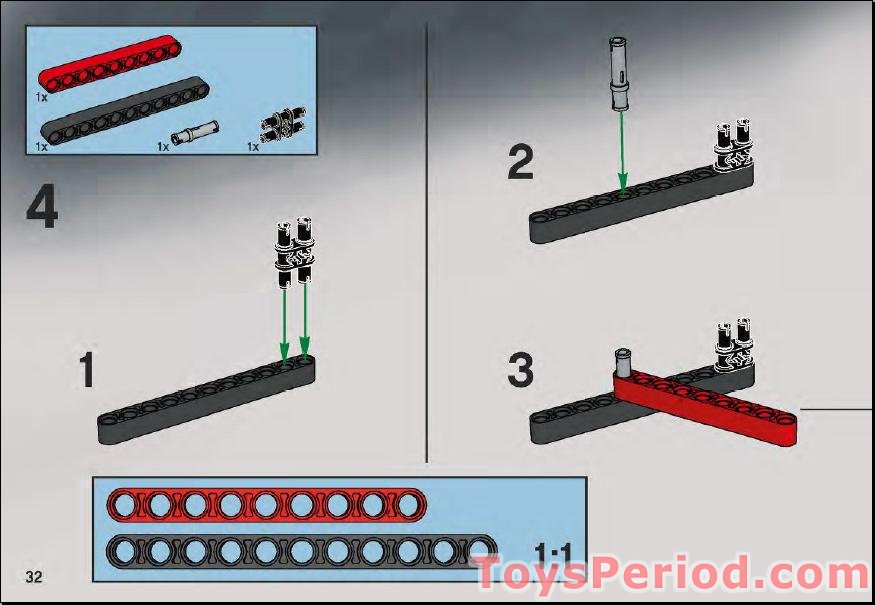 1x
1x
1x
1x

4

1

2

3

1:1

32

ToysPeriod.com