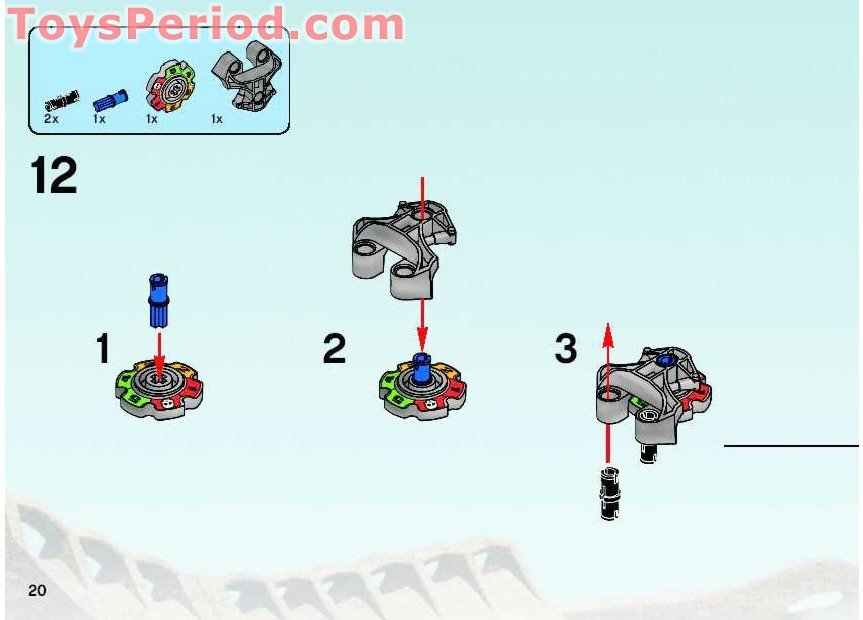 ToysPeriod.com

2x 1x 1x 1x

12

1

2

3

20