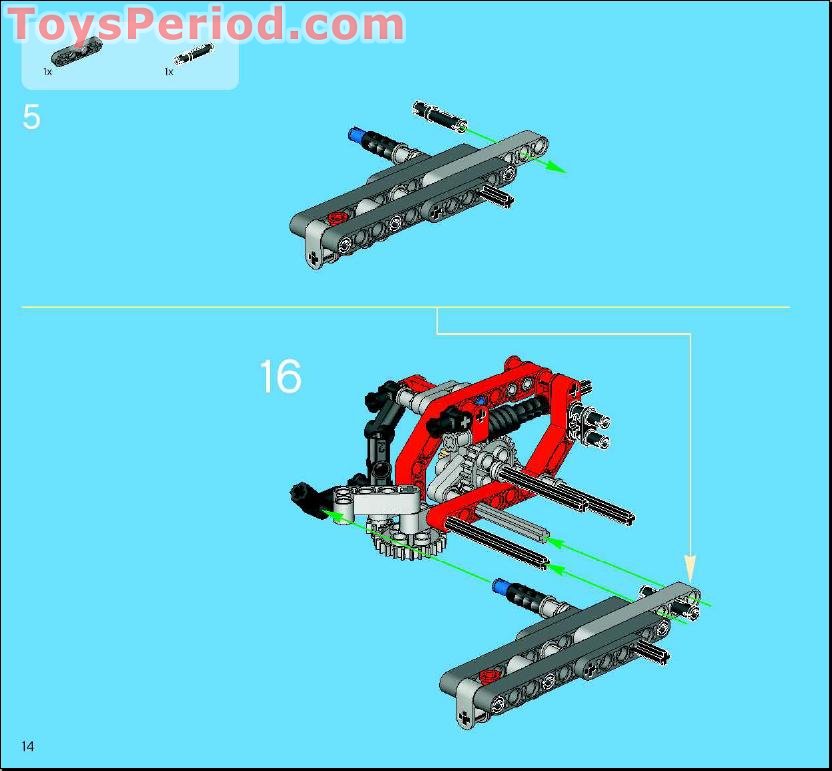 ToysPeriod.com

1x
1x

5

16

14