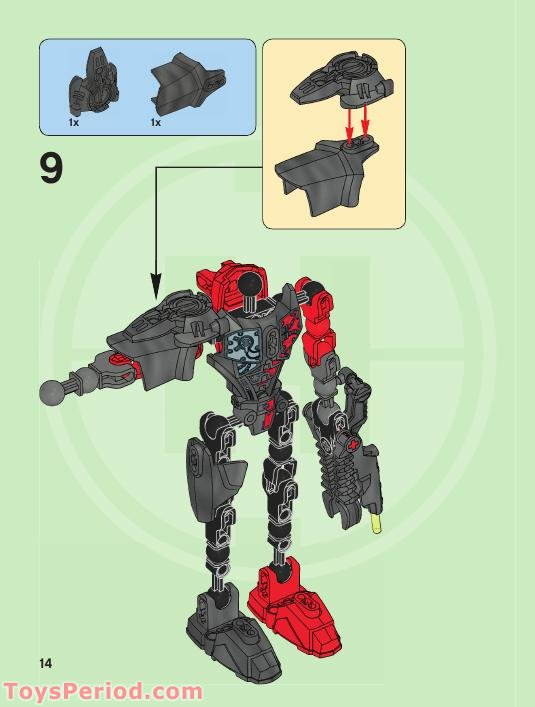 1x 1x

9

14

ToysPeriod.com