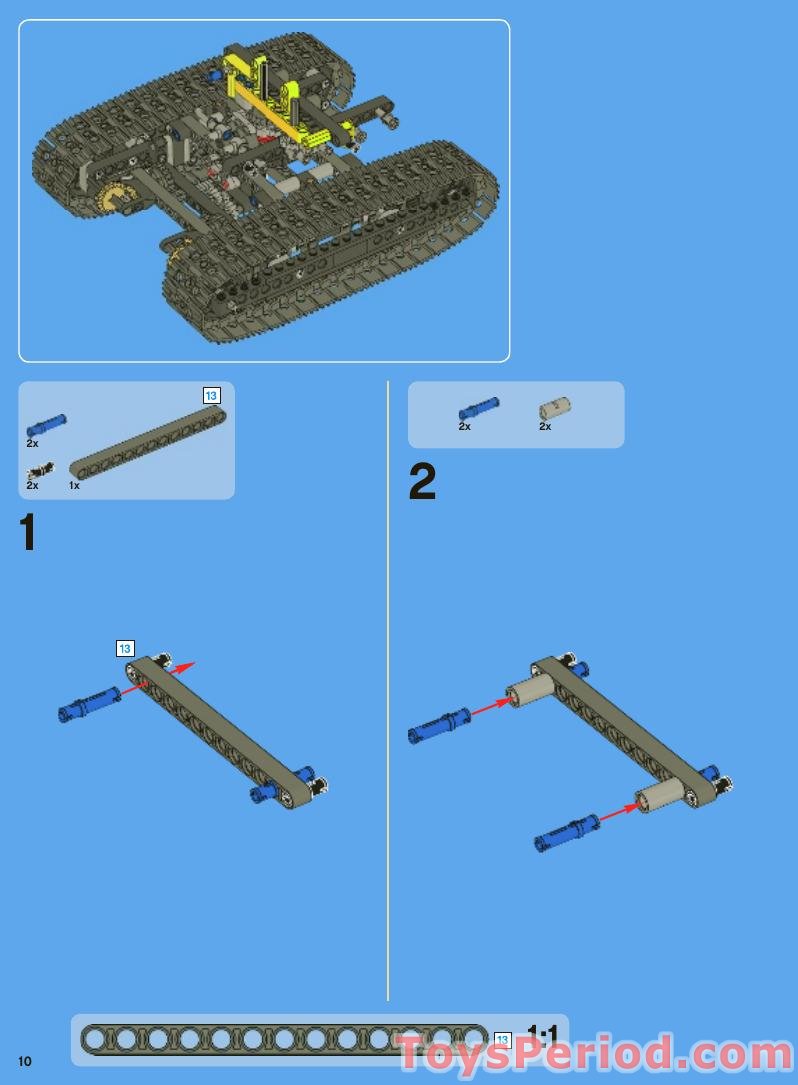 13
2x
2x
1x

1

13

2x
2x

2

13
1:1

10
ToysPeriod.com