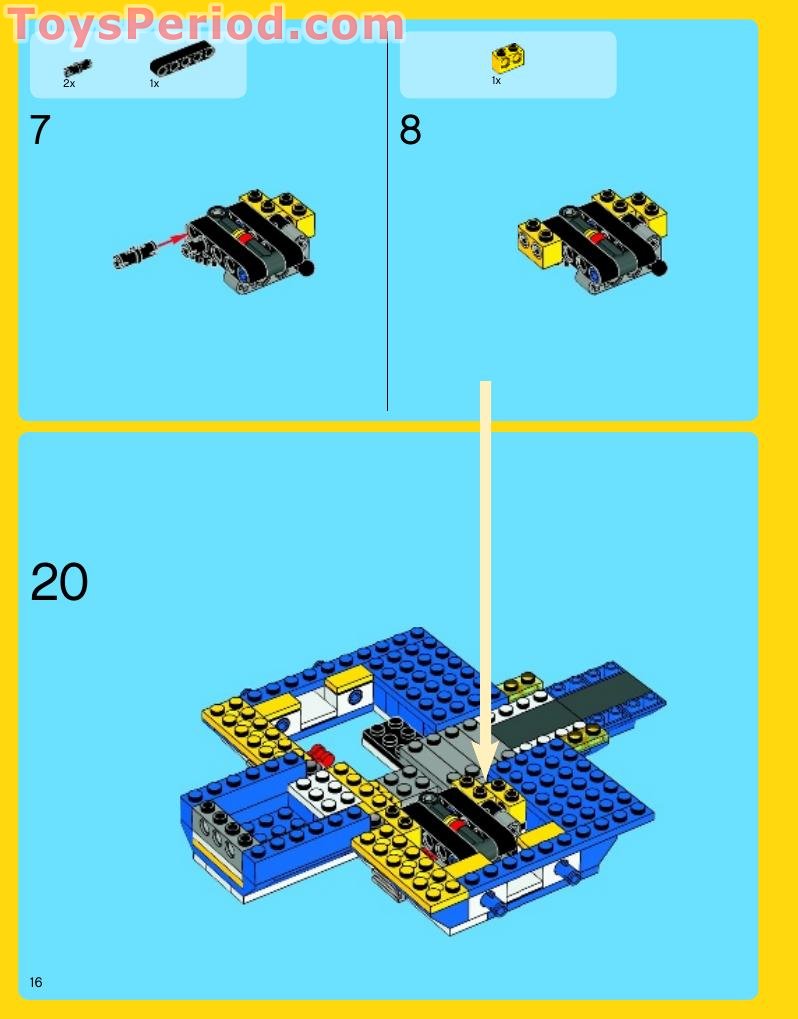 ToysPeriod.com

2x
1x

7

1x

8

20

16