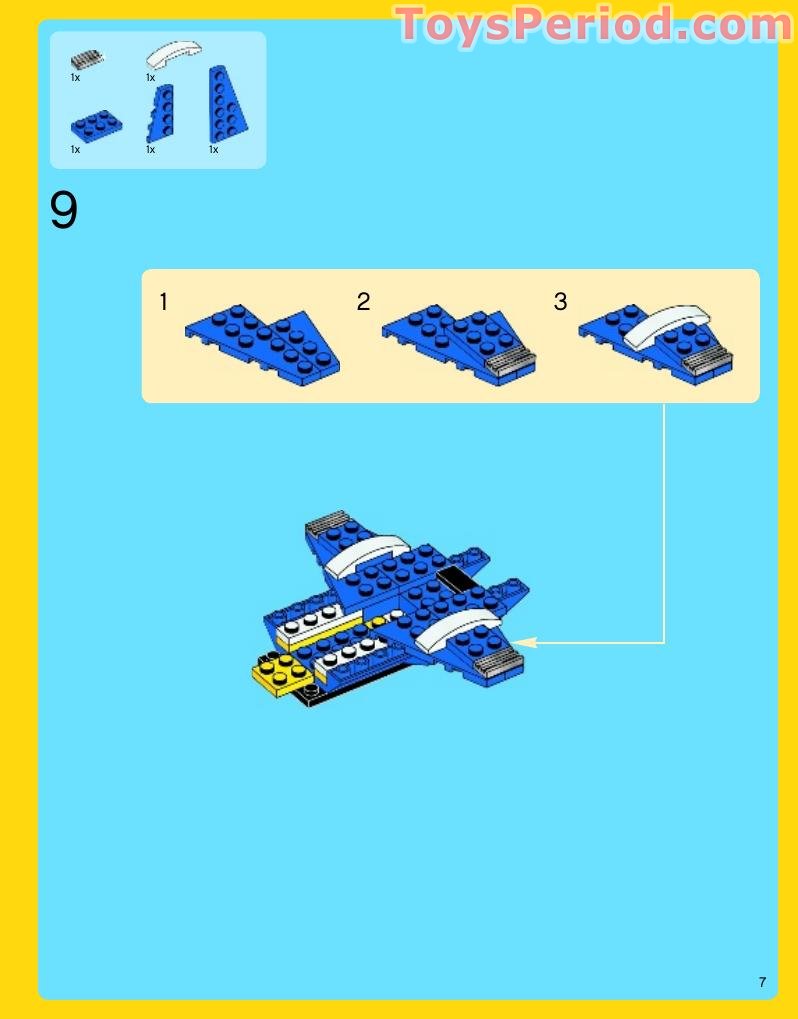 ToysPeriod.com

1x
1x
1x
1x
1x

9

1
2
3

7