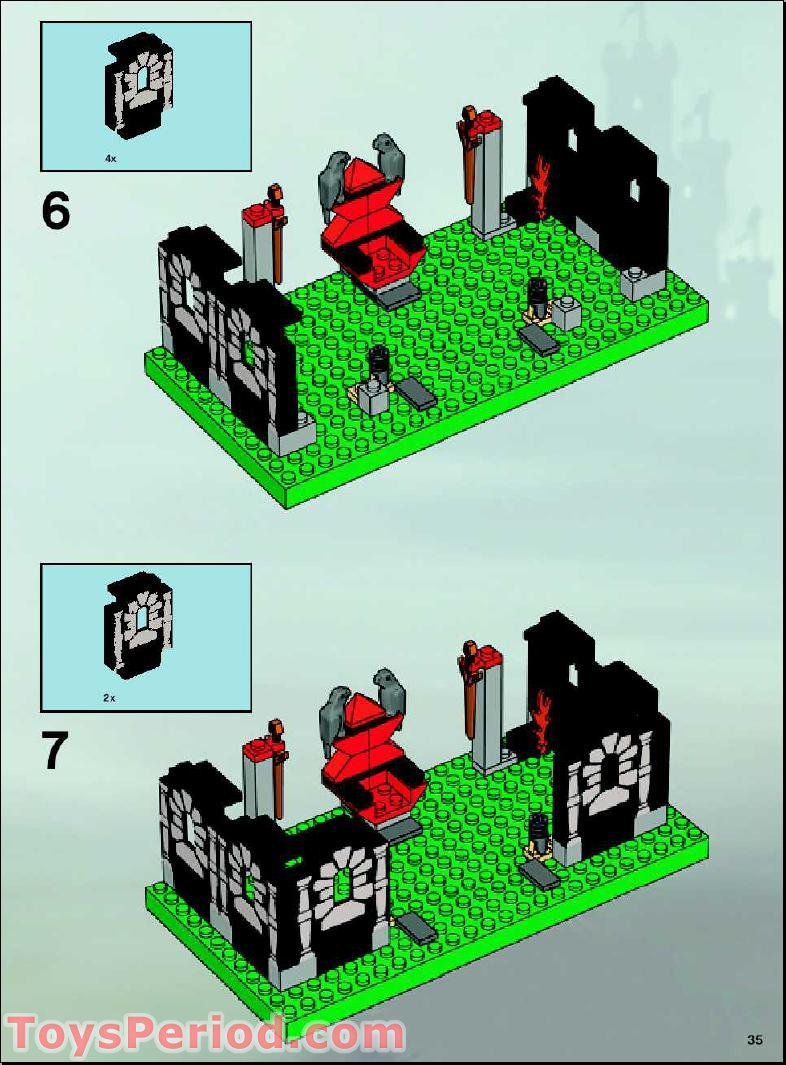 4x

6

2x

7

ToysPeriod.com

35