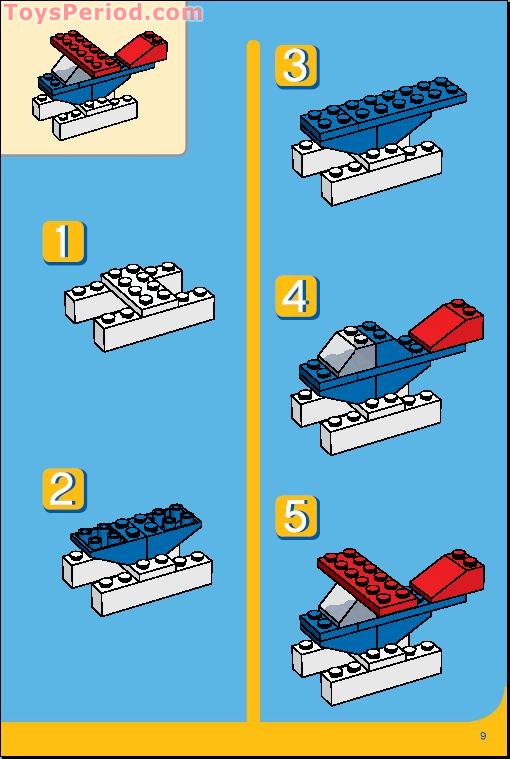 ToysPeriod.com

1

2

3

4

5

9