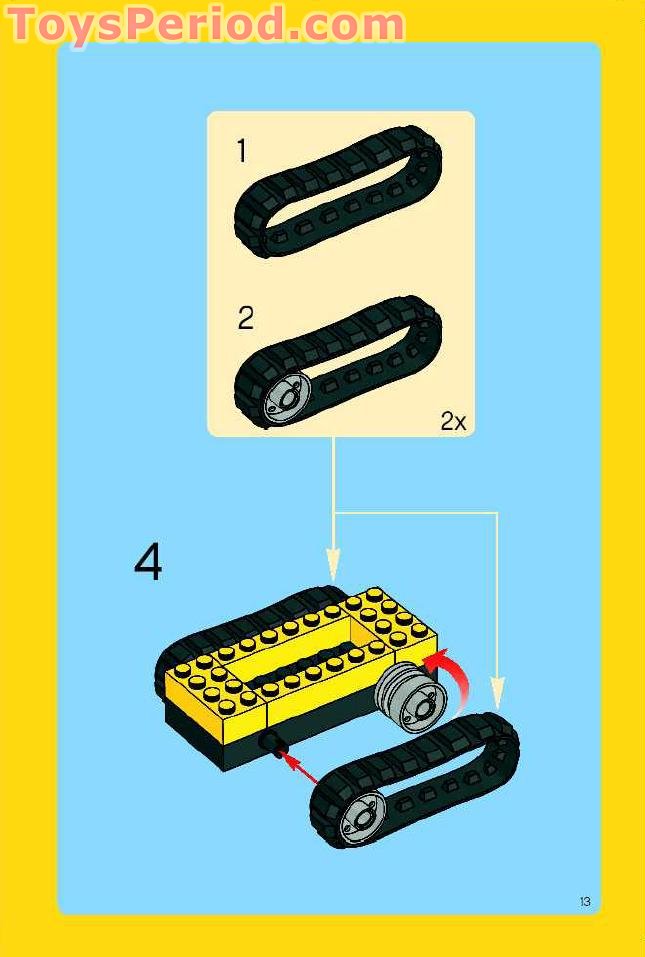 ToysPeriod.com

1

2

2x

4

13