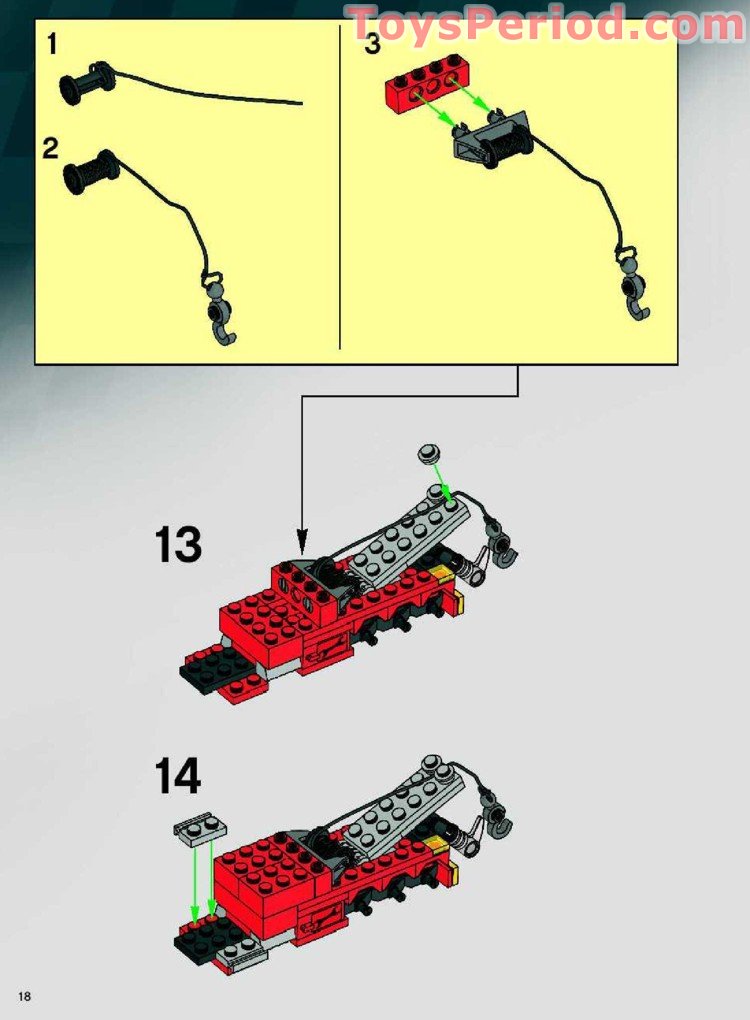 ToysPeriod.com

1

2

3

13

14

18