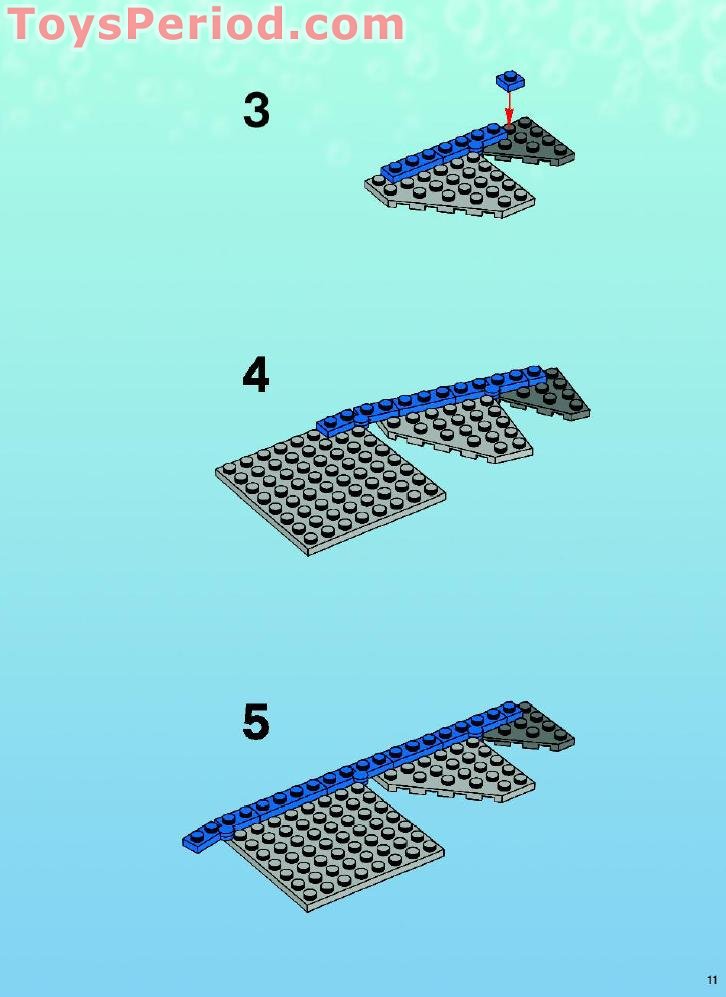 ToysPeriod.com

3

4

5

11