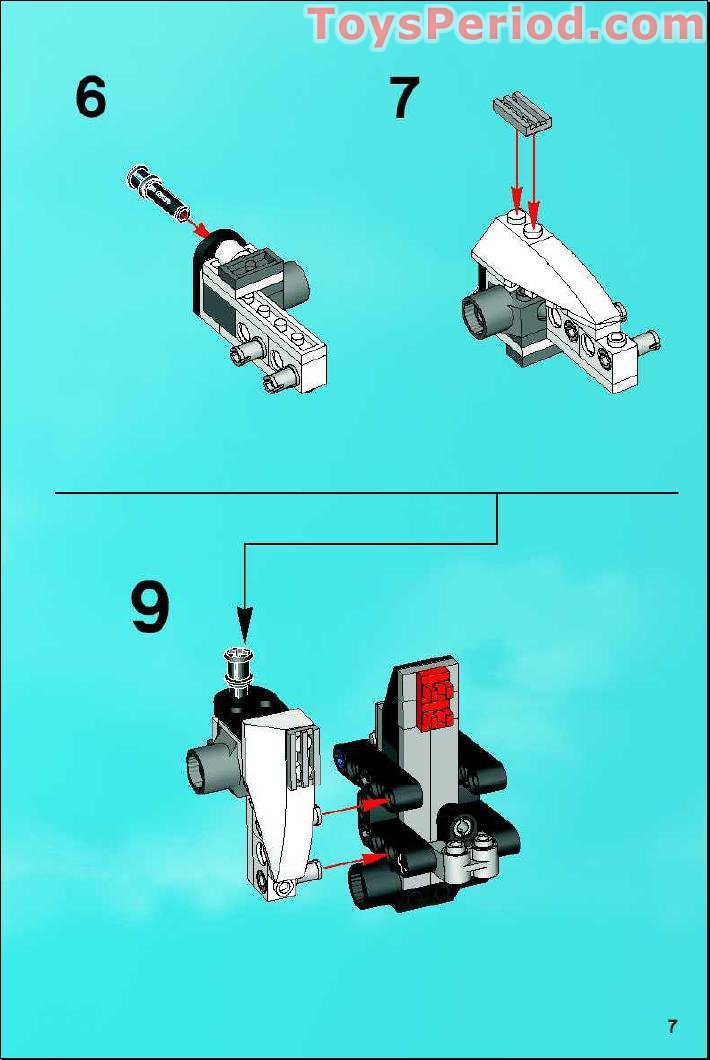 ToysPeriod.com

6

7

9

7