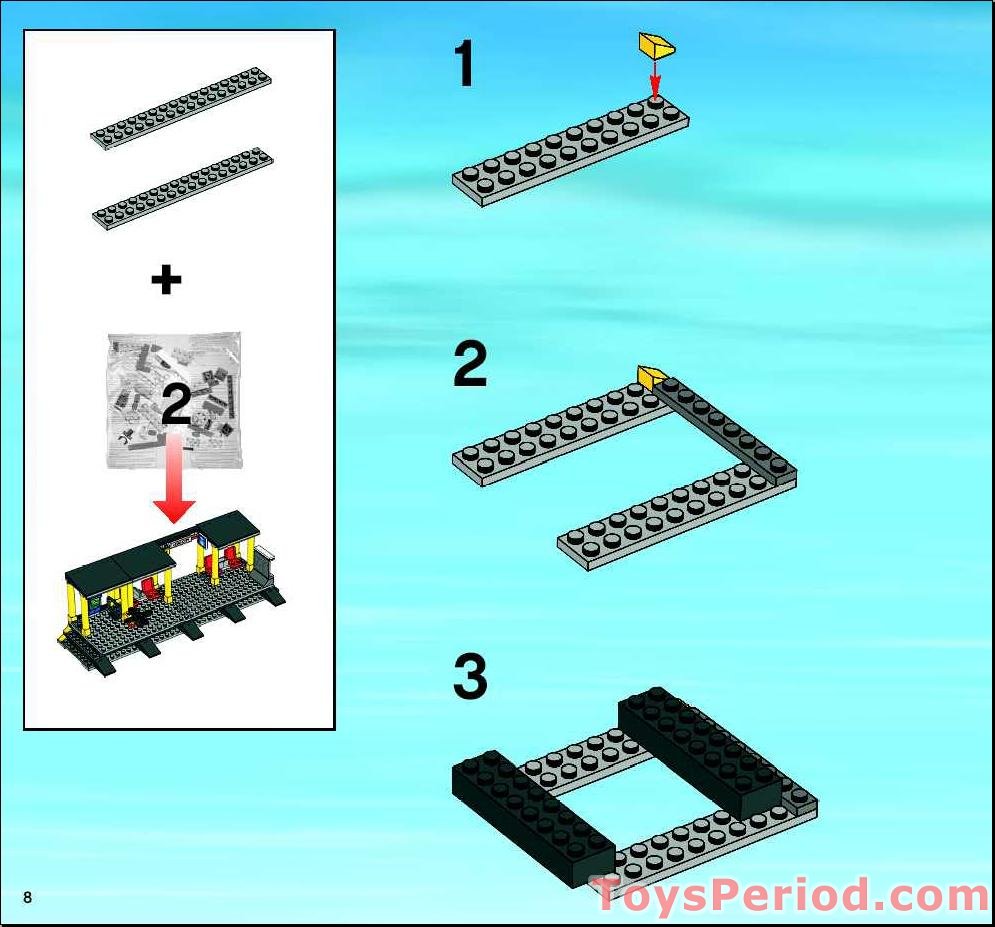 +

2

1

2

3

8

ToysPeriod.com