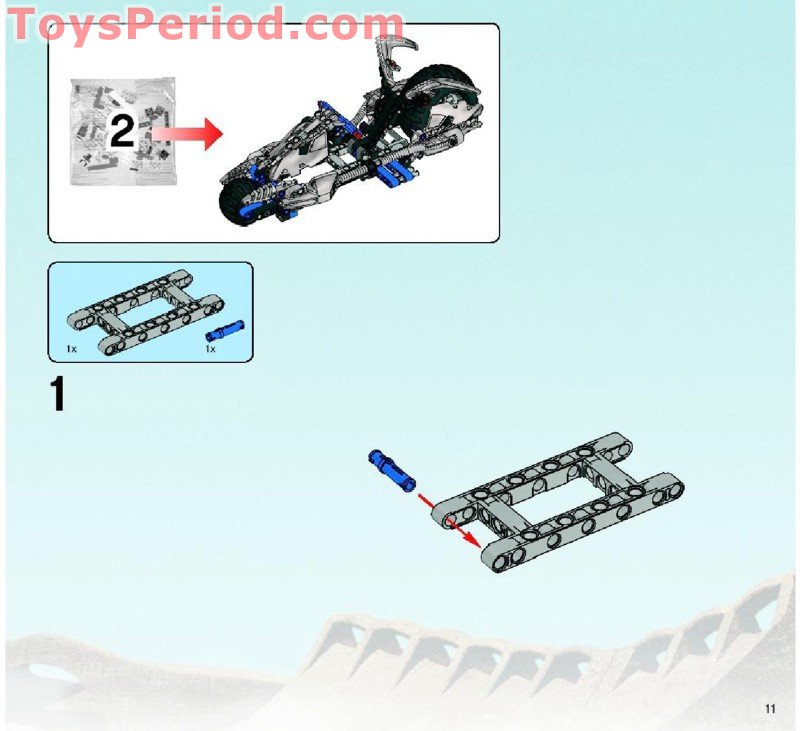 ToysPeriod.com

2

1x

1x

1

11