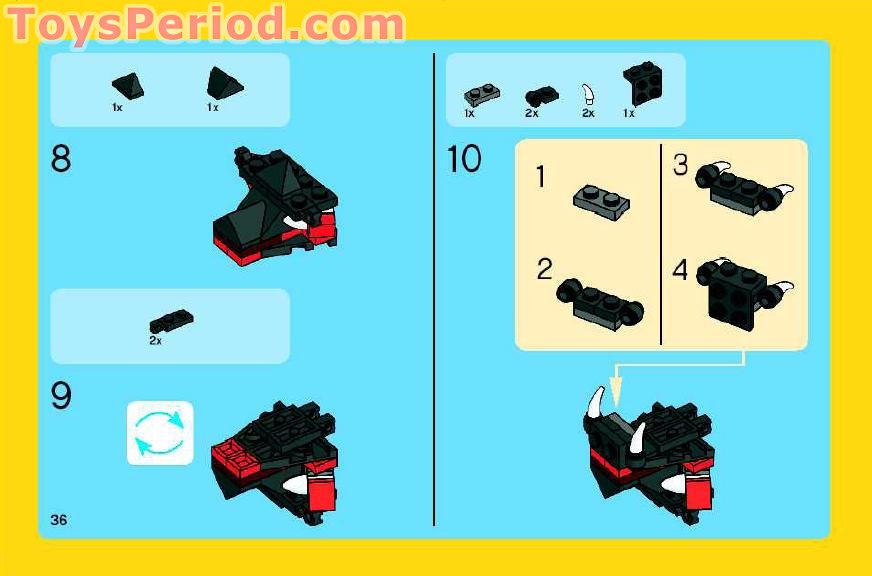 ToysPeriod.com

1x 1x

8

2x

9

36

1x 2x 2x 1x

10

1

2

3

4