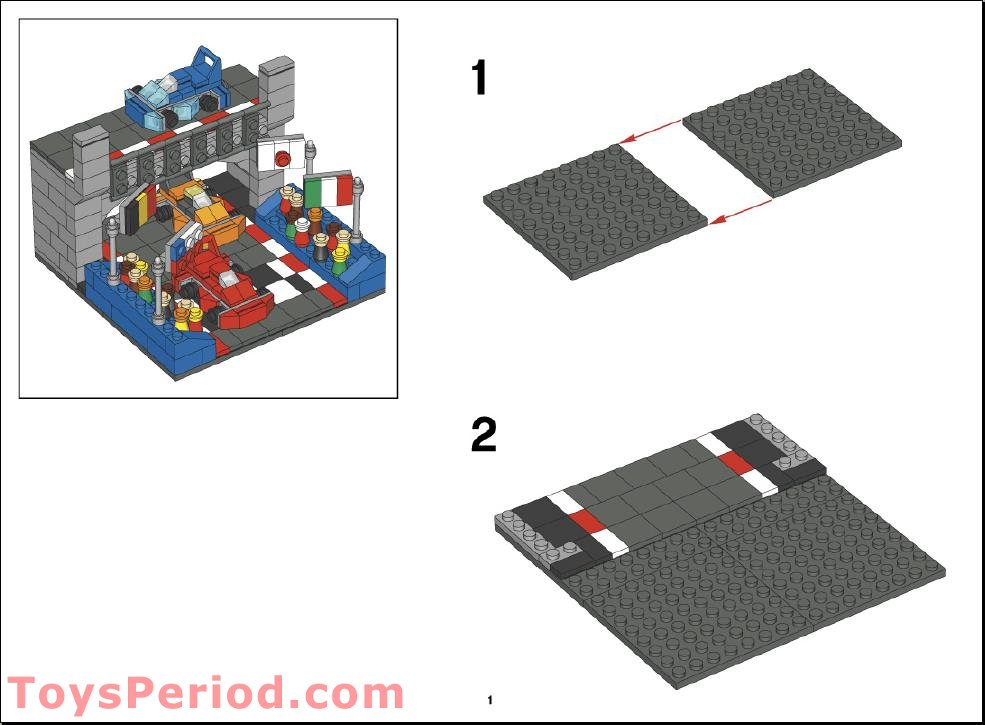 1

2

ToysPeriod.com

1