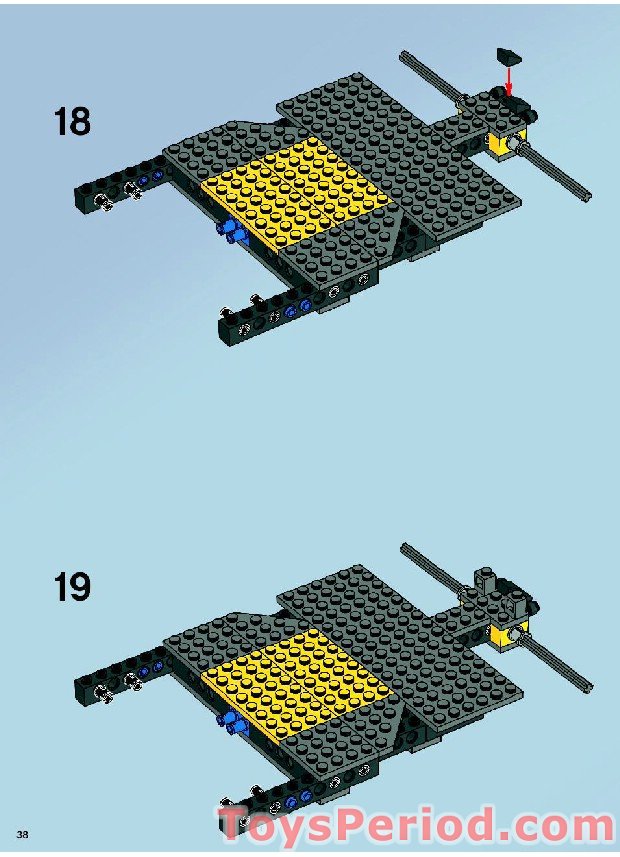 18

19

38

ToysPeriod.com