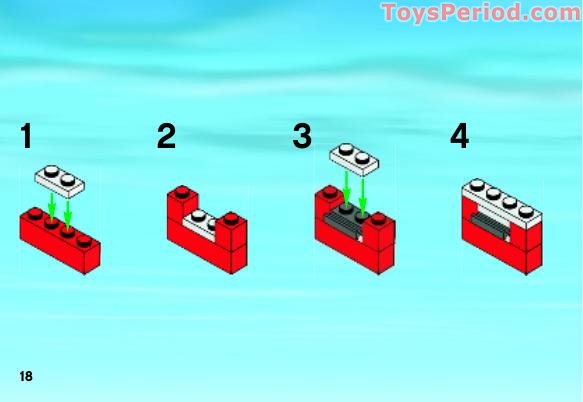 ToysPeriod.com

1

2

3

4

18