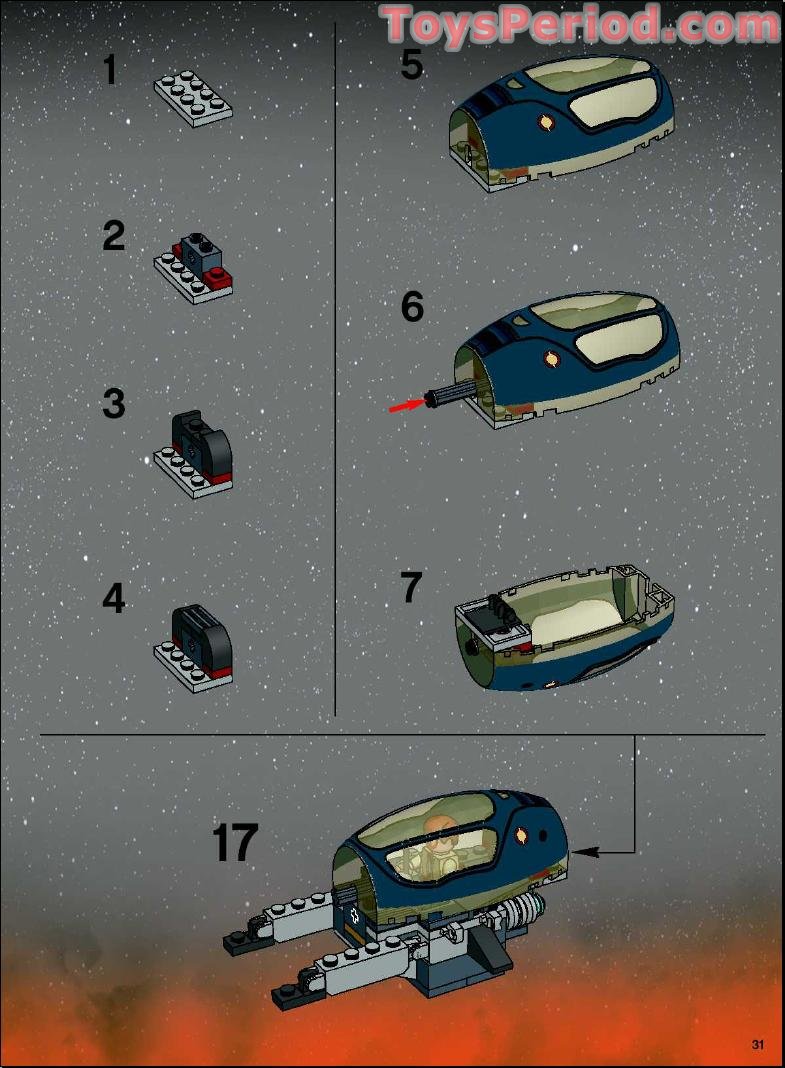 ToysPeriod.com

1

2

3

4

5

6

7

17

31