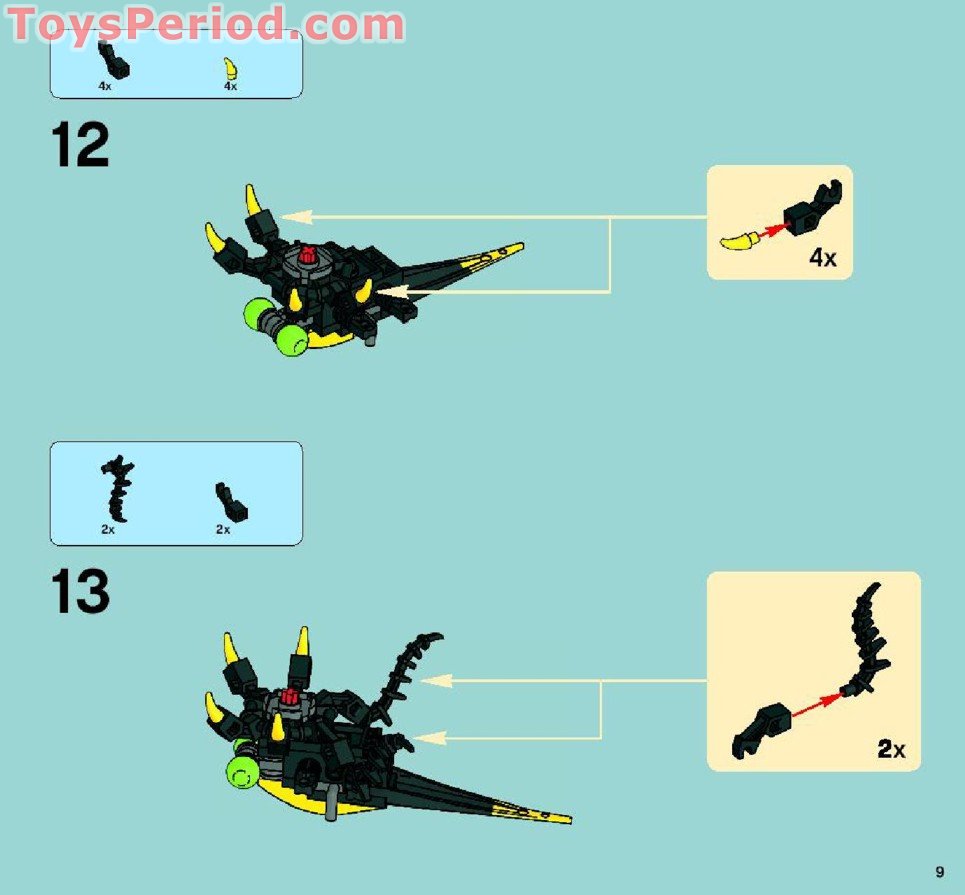 ToysPeriod.com

4x 4x

12

4x

2x 2x

13

2x

9