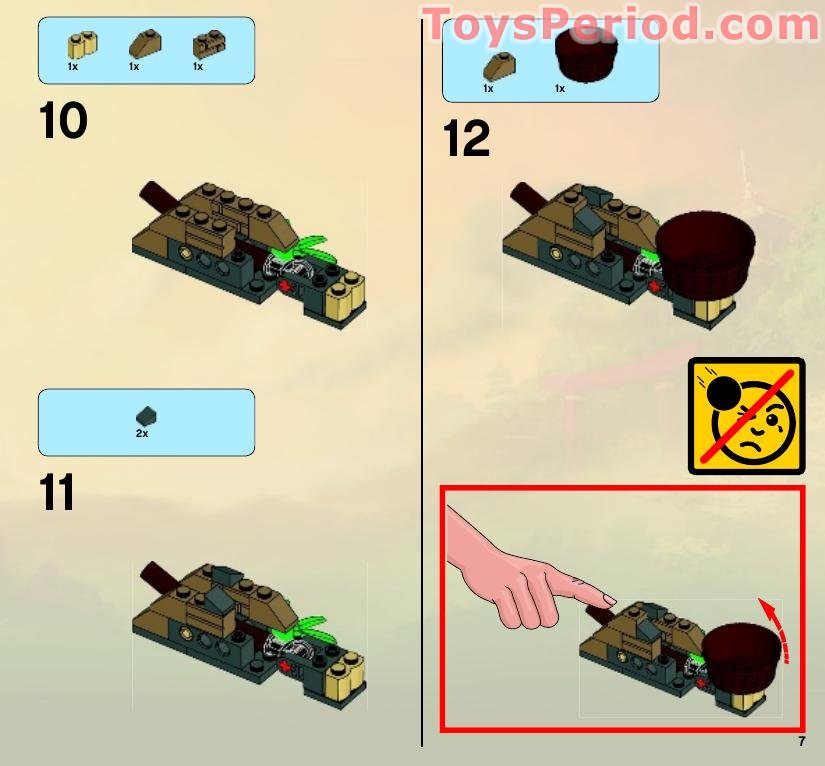 1x 1x 1x

10

2x

11

ToysPeriod.com

1x 1x

12

7