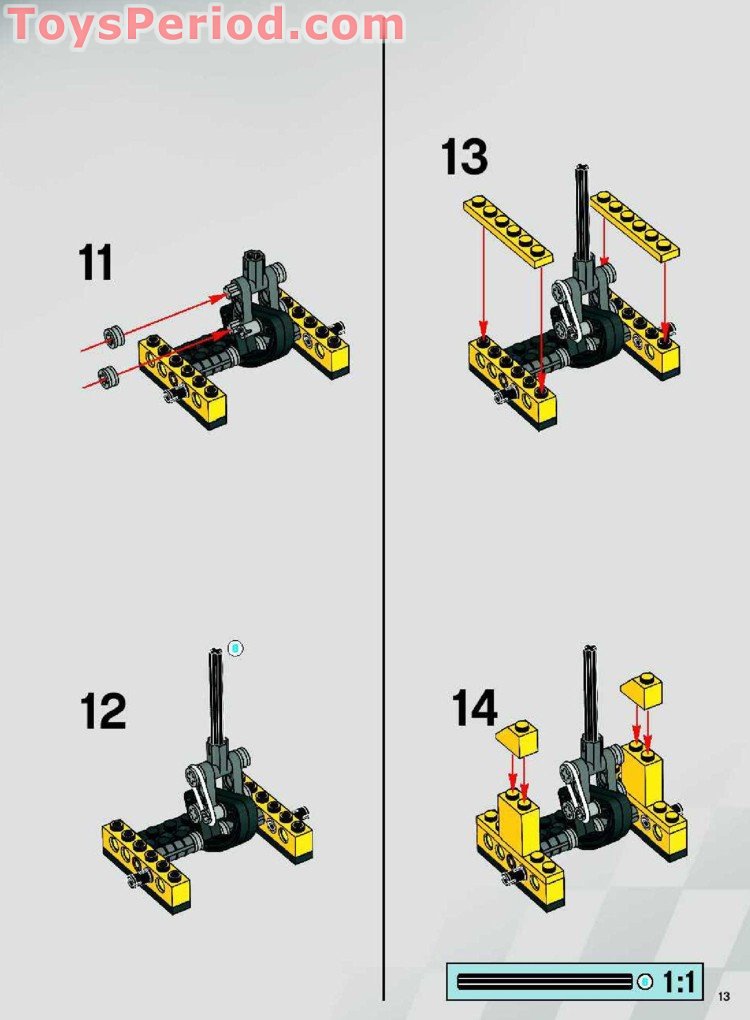 ToysPeriod.com

11

12

13

14

1:1

13