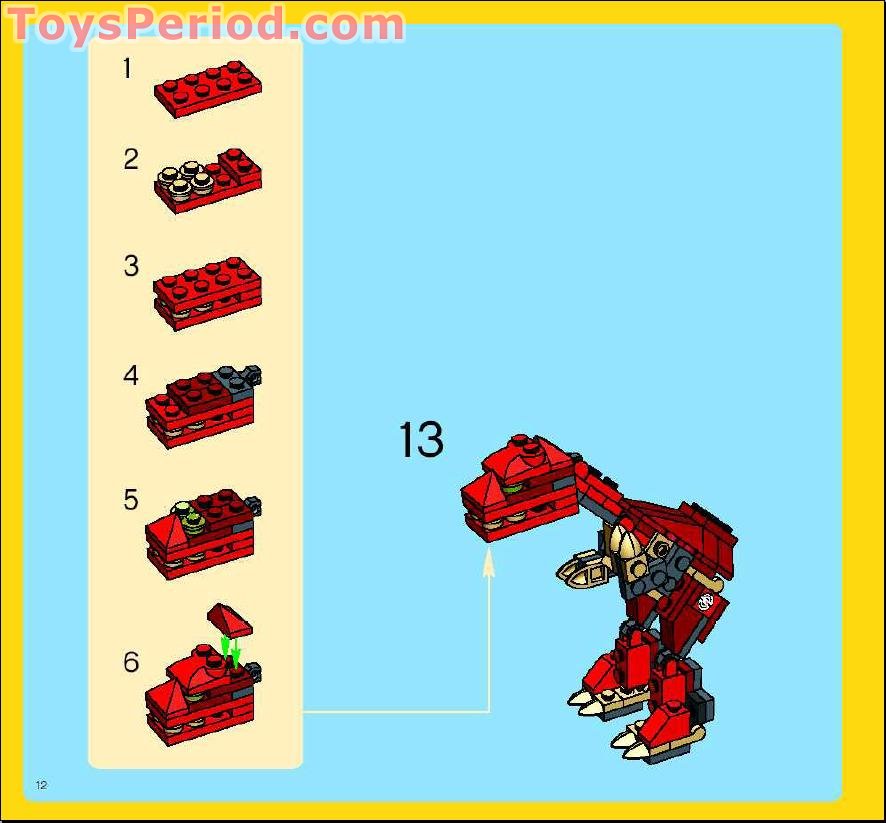 ToysPeriod.com

1

2

3

4

5

6

13

12